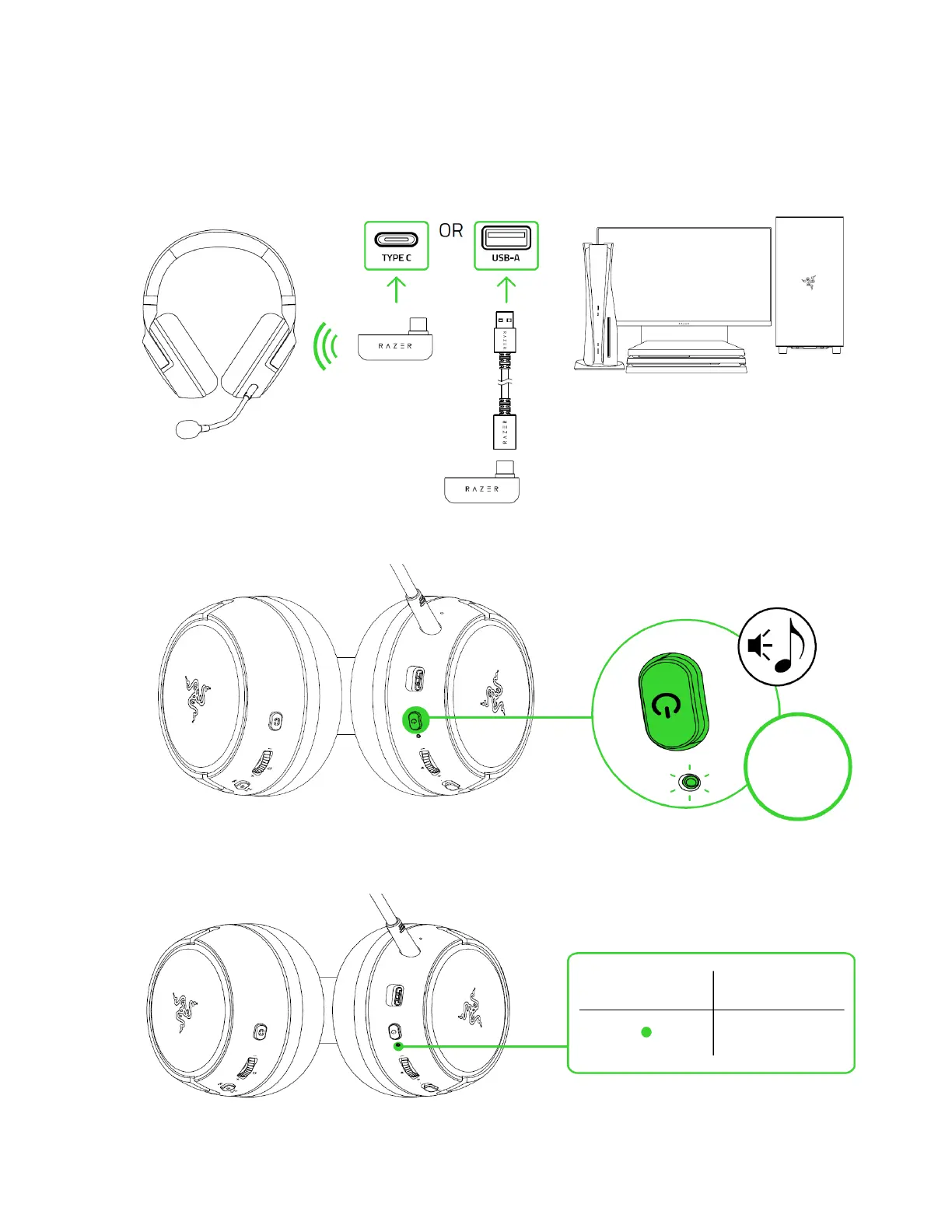 TYPE C

OR

USB-A

RAZER

RAZER

RAZER

RAZER

RAZER