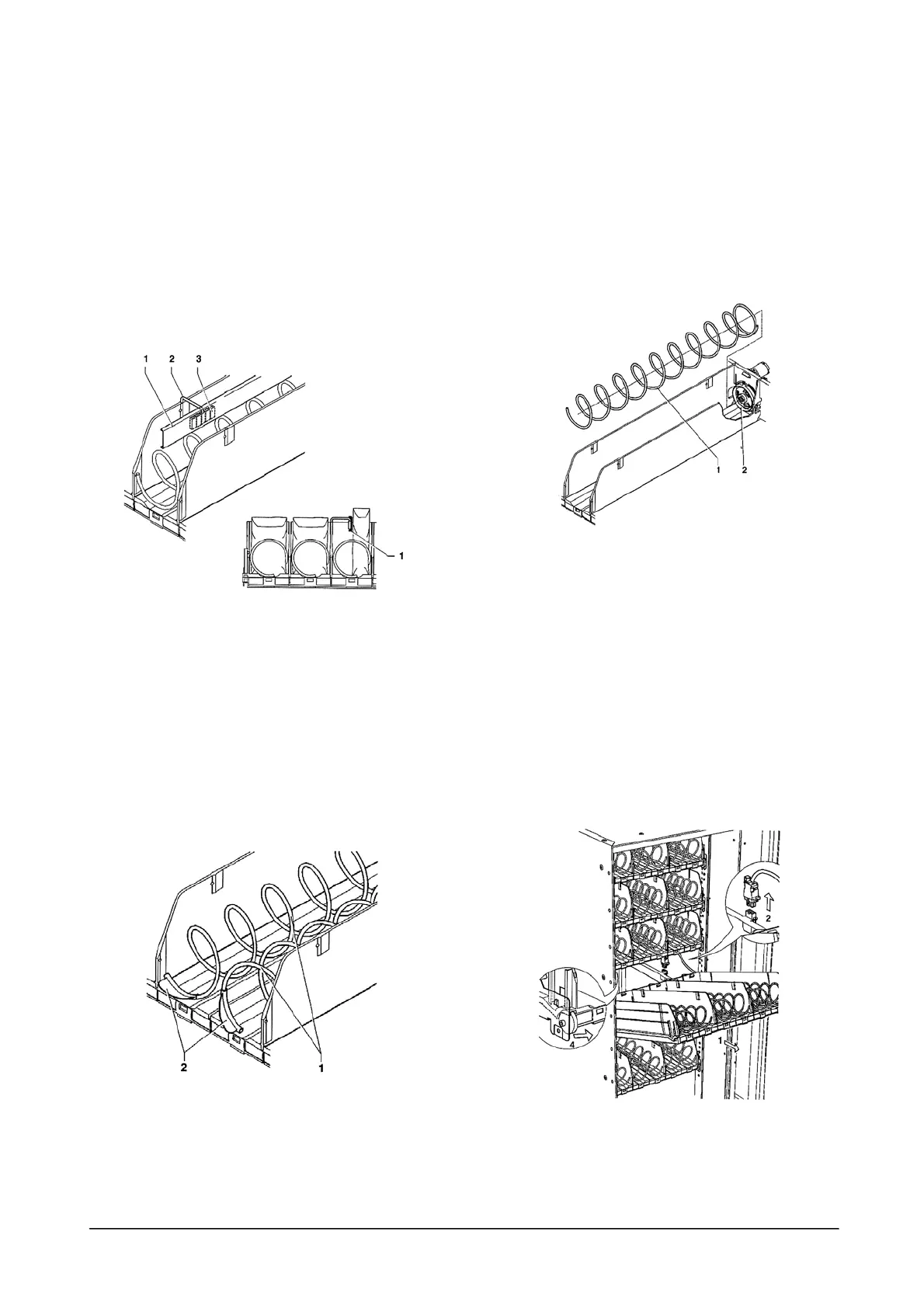 1 2 3

1

1 2

2 1

2

4

1