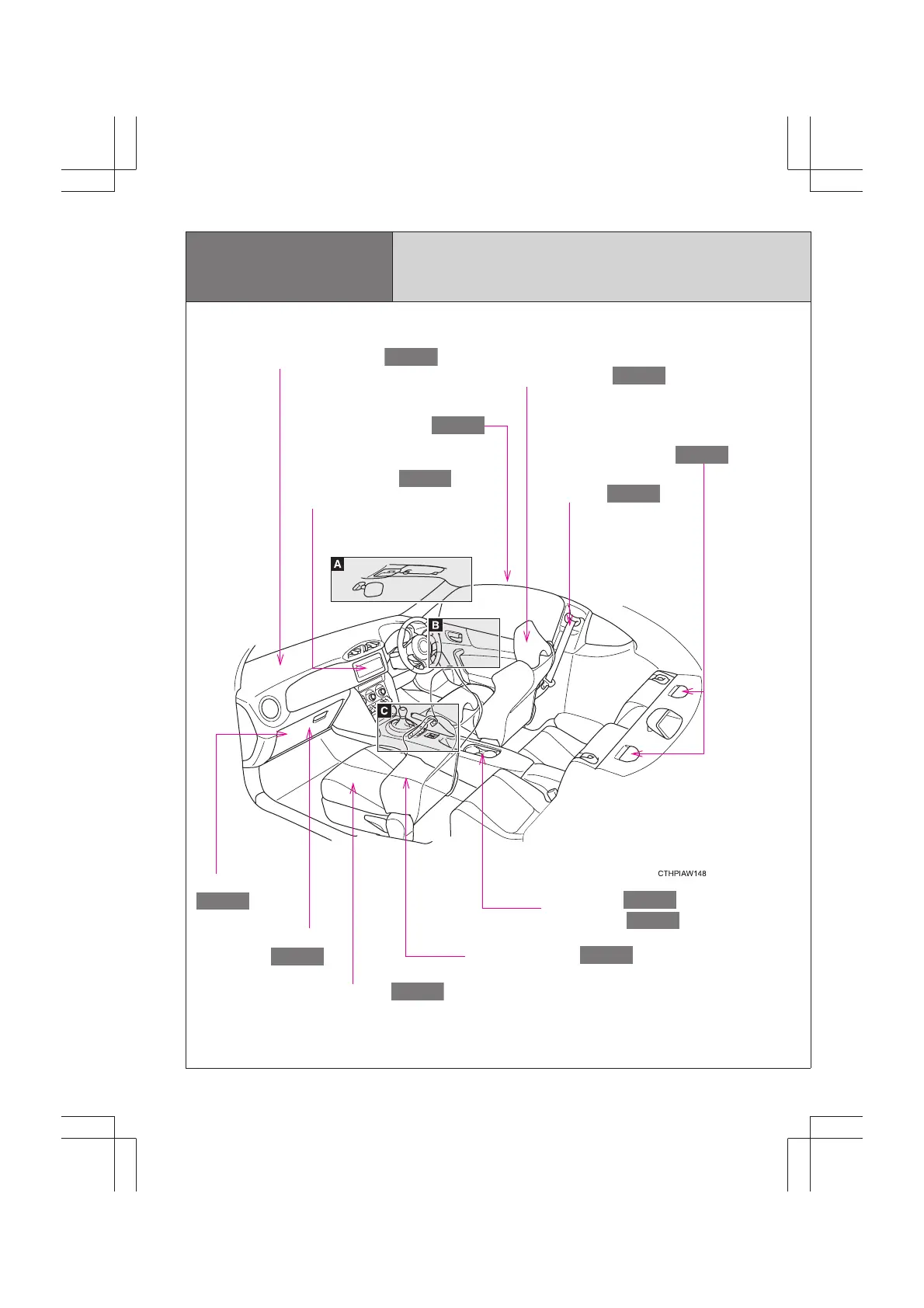 A

B

C

CTHPIAW148