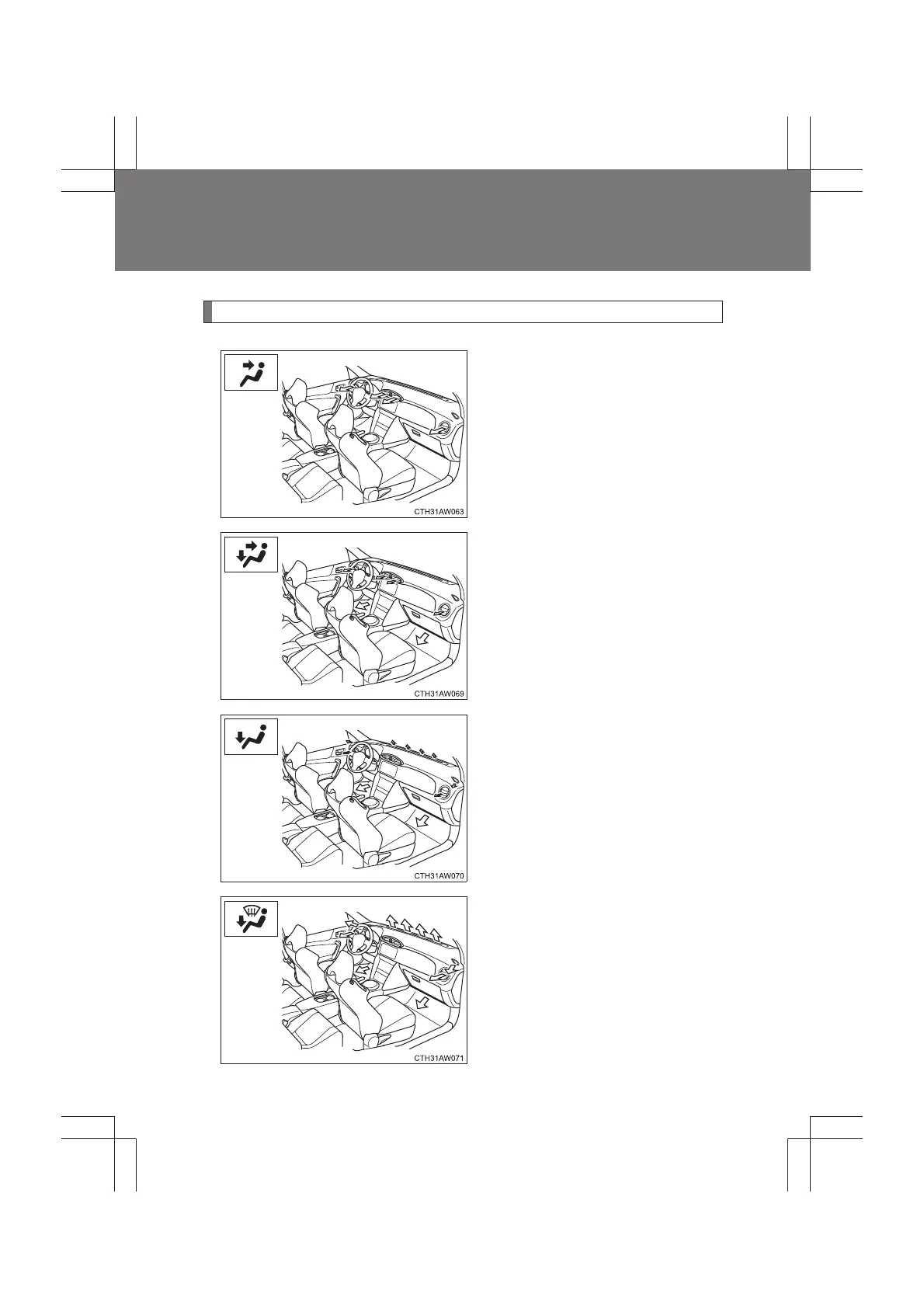 CTH31AW063

CTH31AW069

CTH31AW070

CTH31AW071