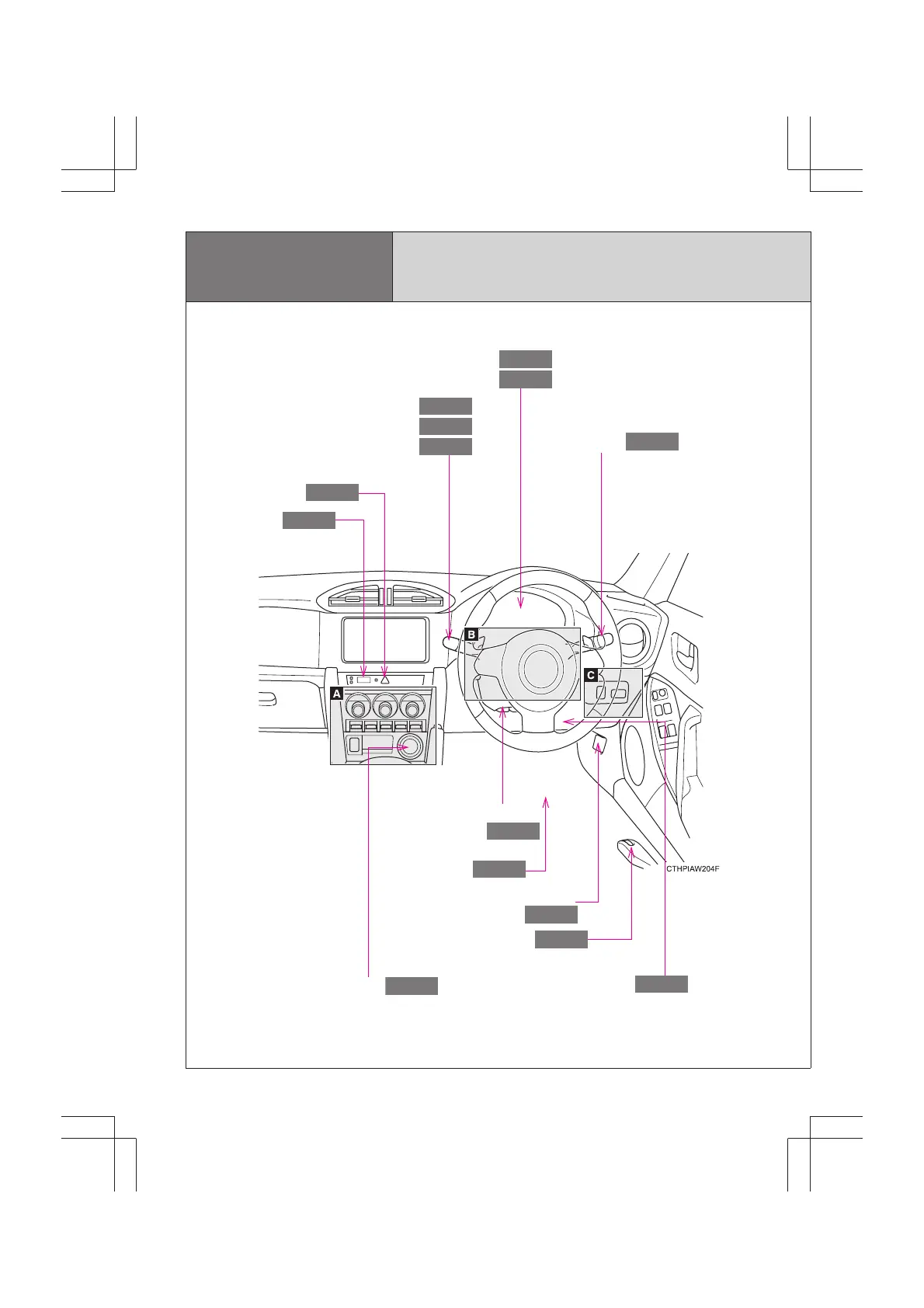 A

B

C

CTHPIAW204F