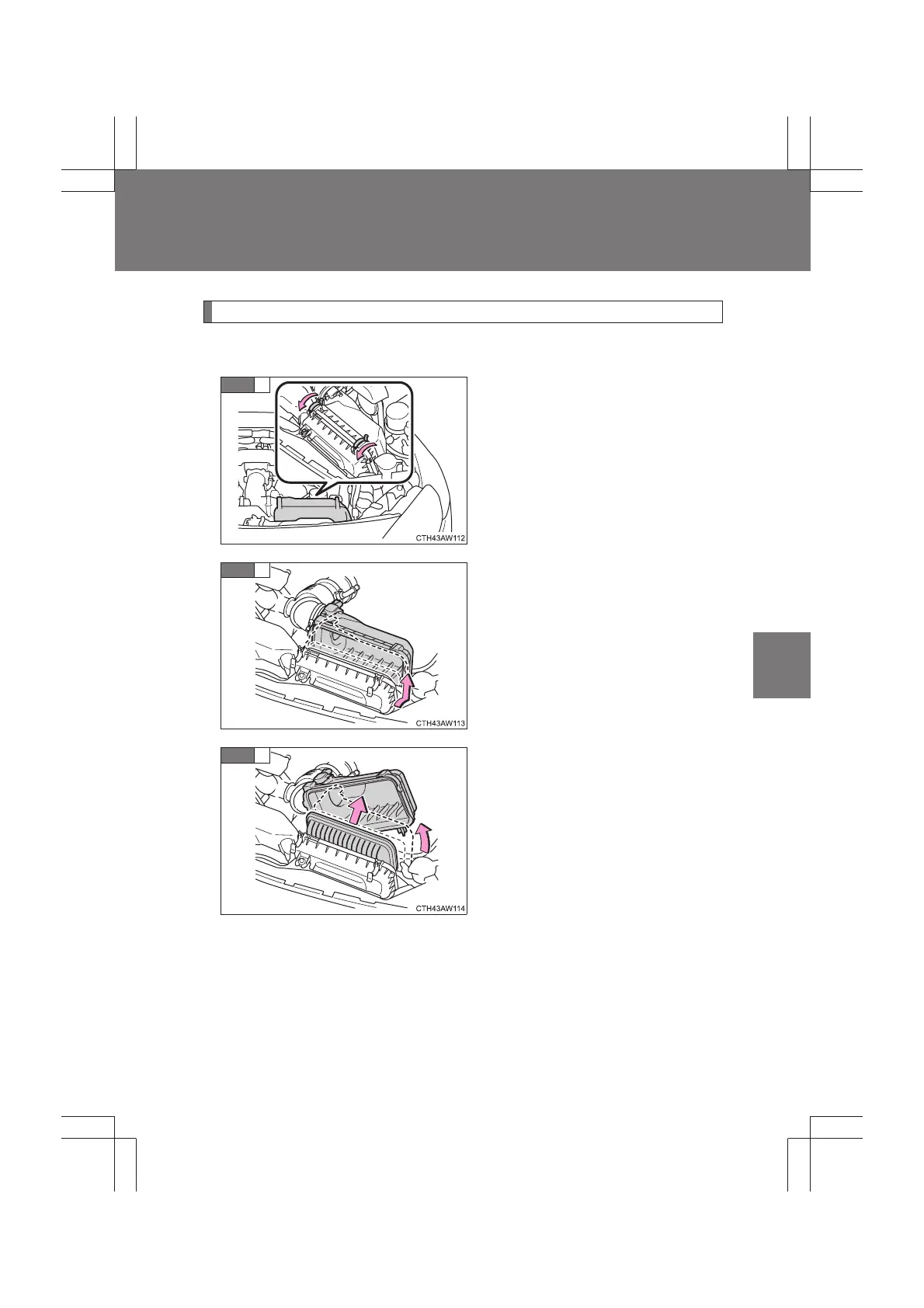 CTH43AW112

CTH43AW113

CTH43AW114