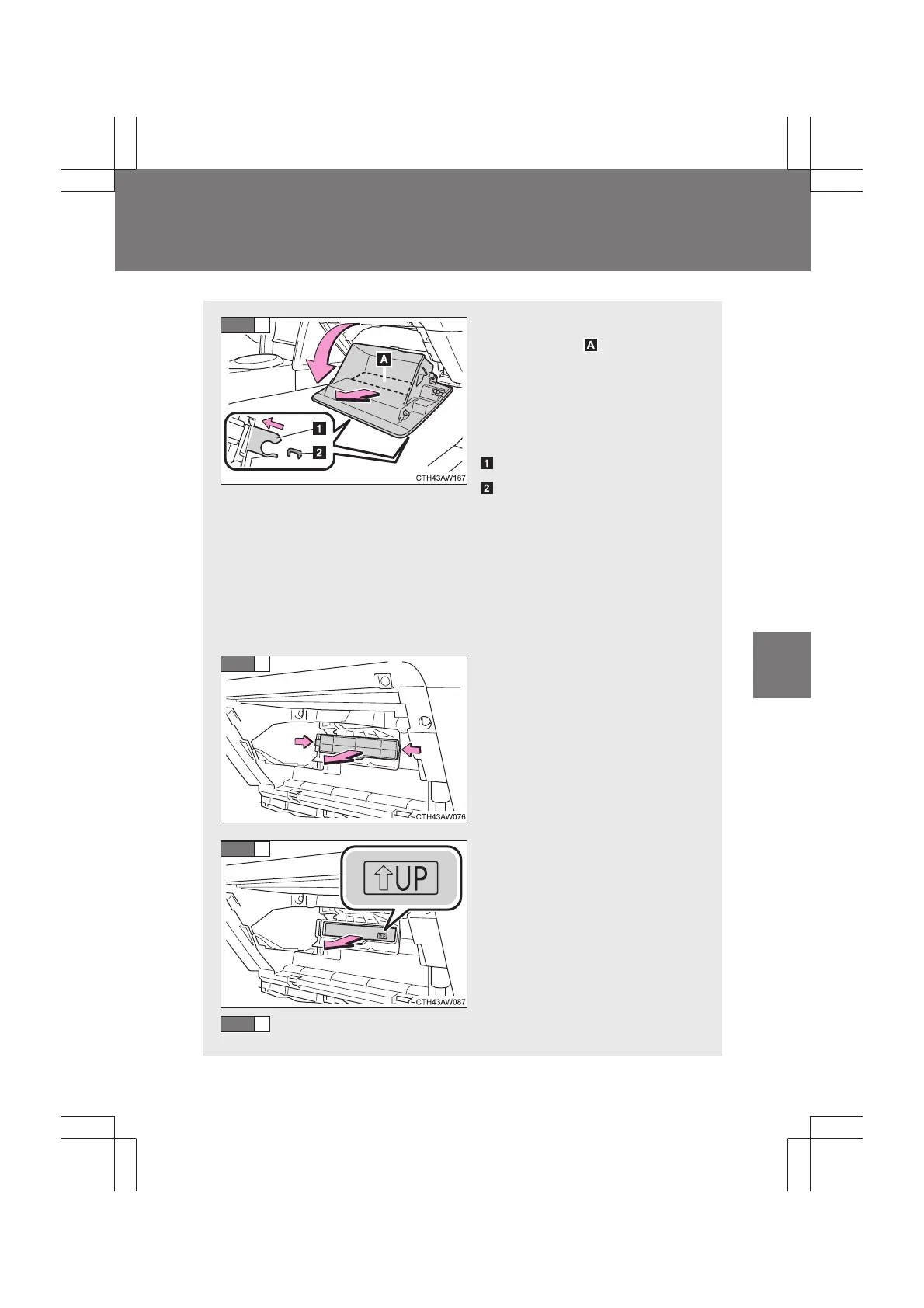 A

1

2

CTH43AW167

A

1

2

CTH43AW076

UP

CTH43AW087