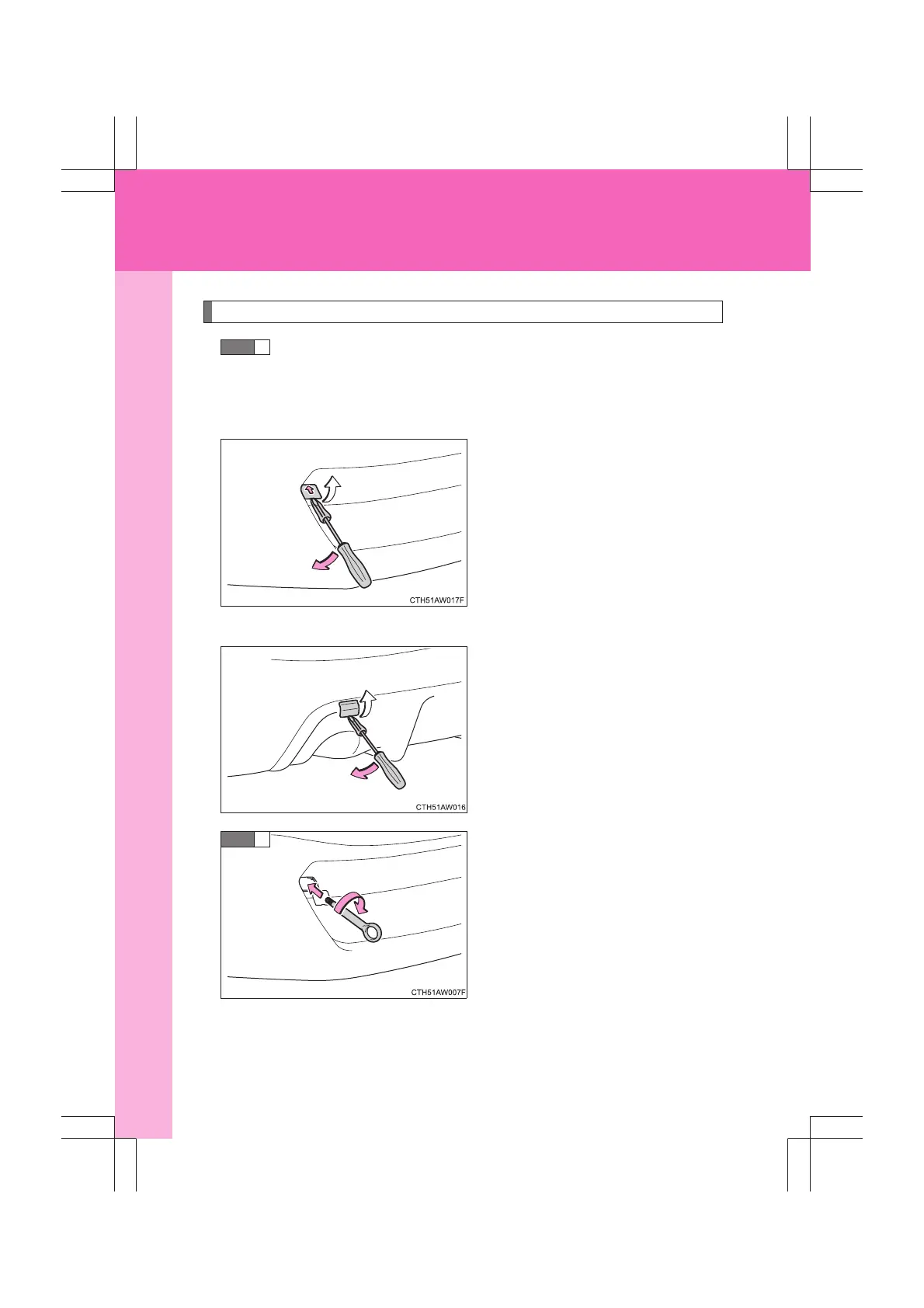 CTH51AW017F

CTH51AW016

CTH51AW007F