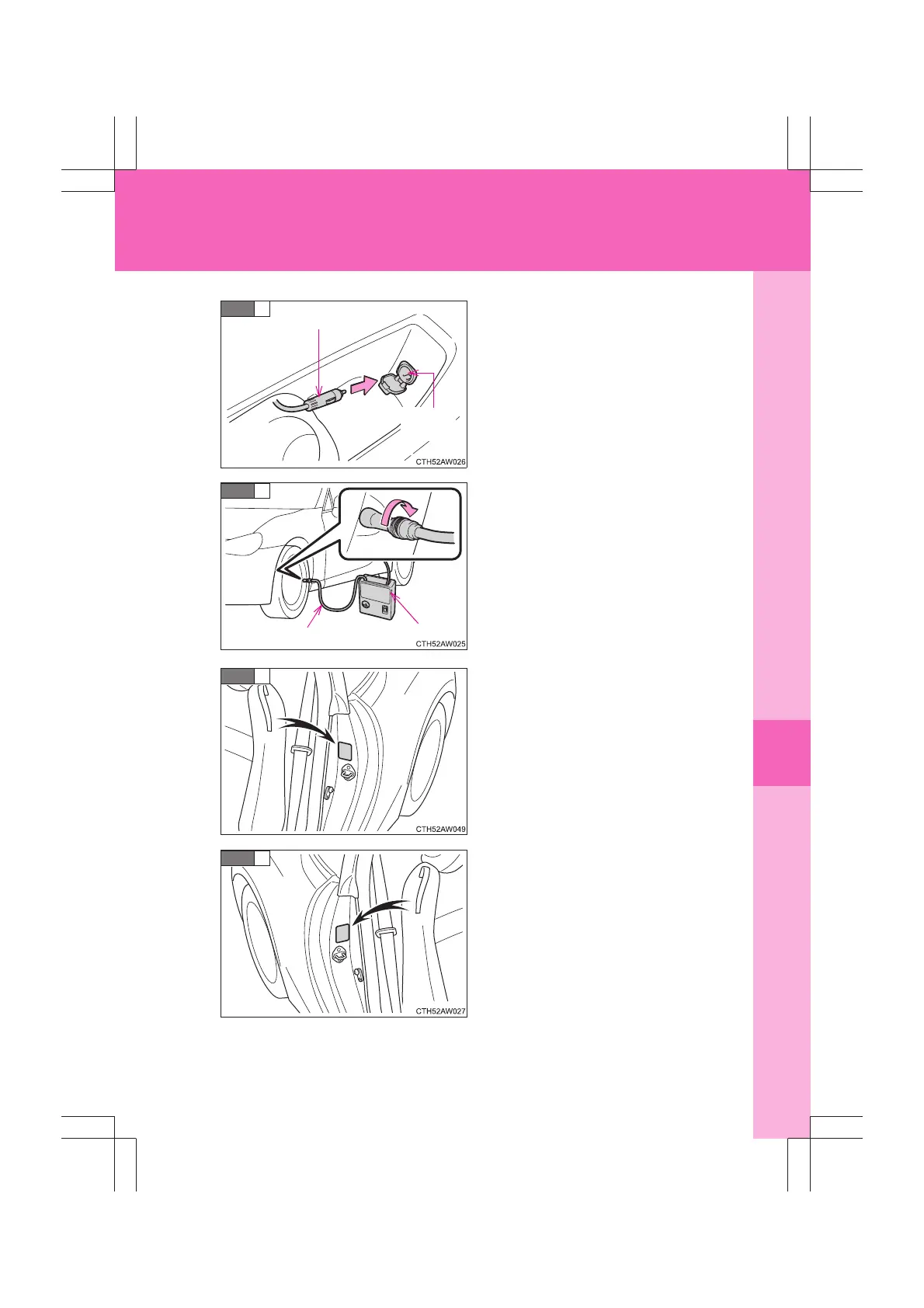 CTH52AW026

CTH52AW025

CTH52AW049

CTH52AW027