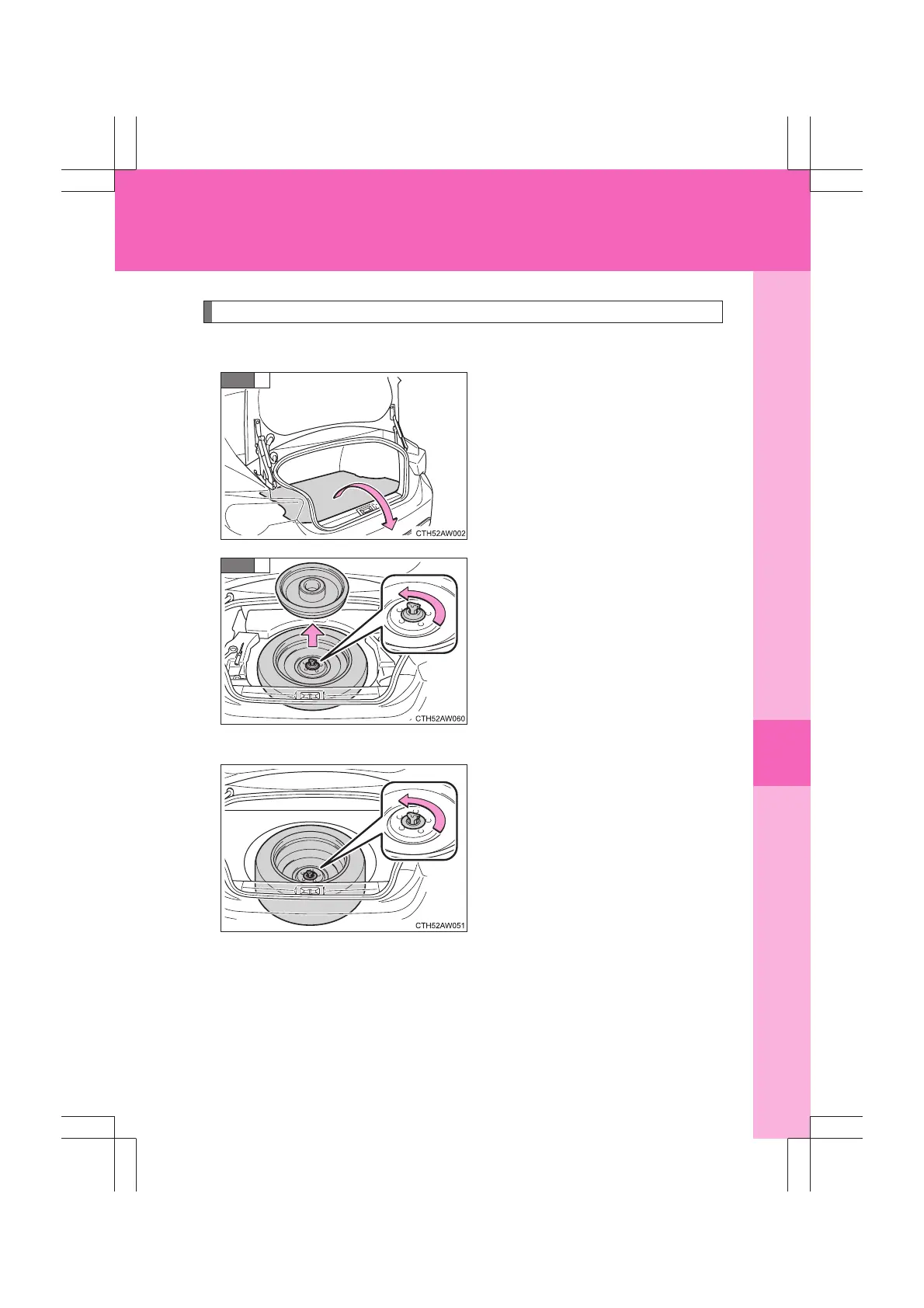 CTH52AW002

CTH52AW060

CTH52AW051