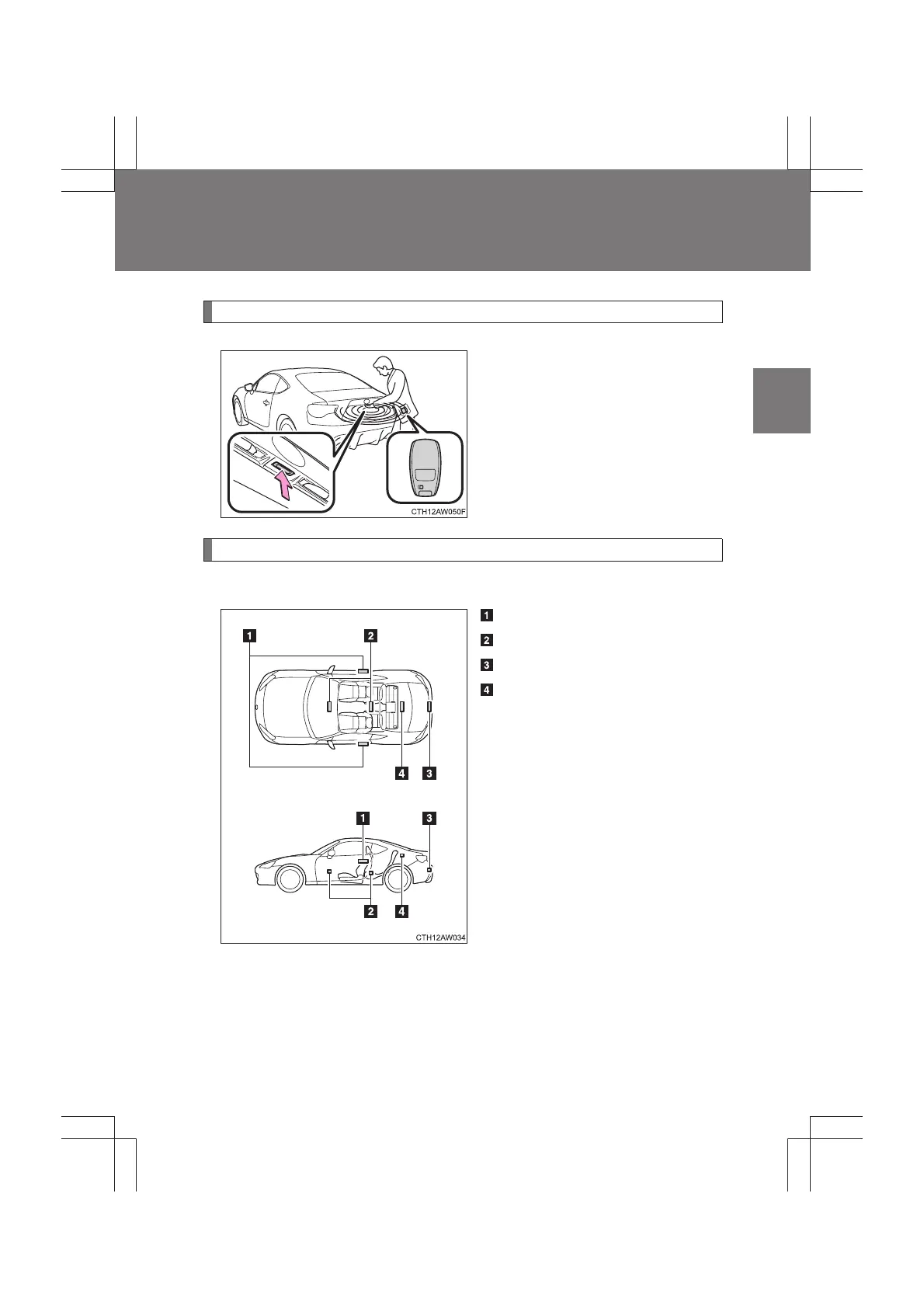 CTH12AW050F

1

2

3

4

1

2

4

3

1

3

2

4

CTH12AW034