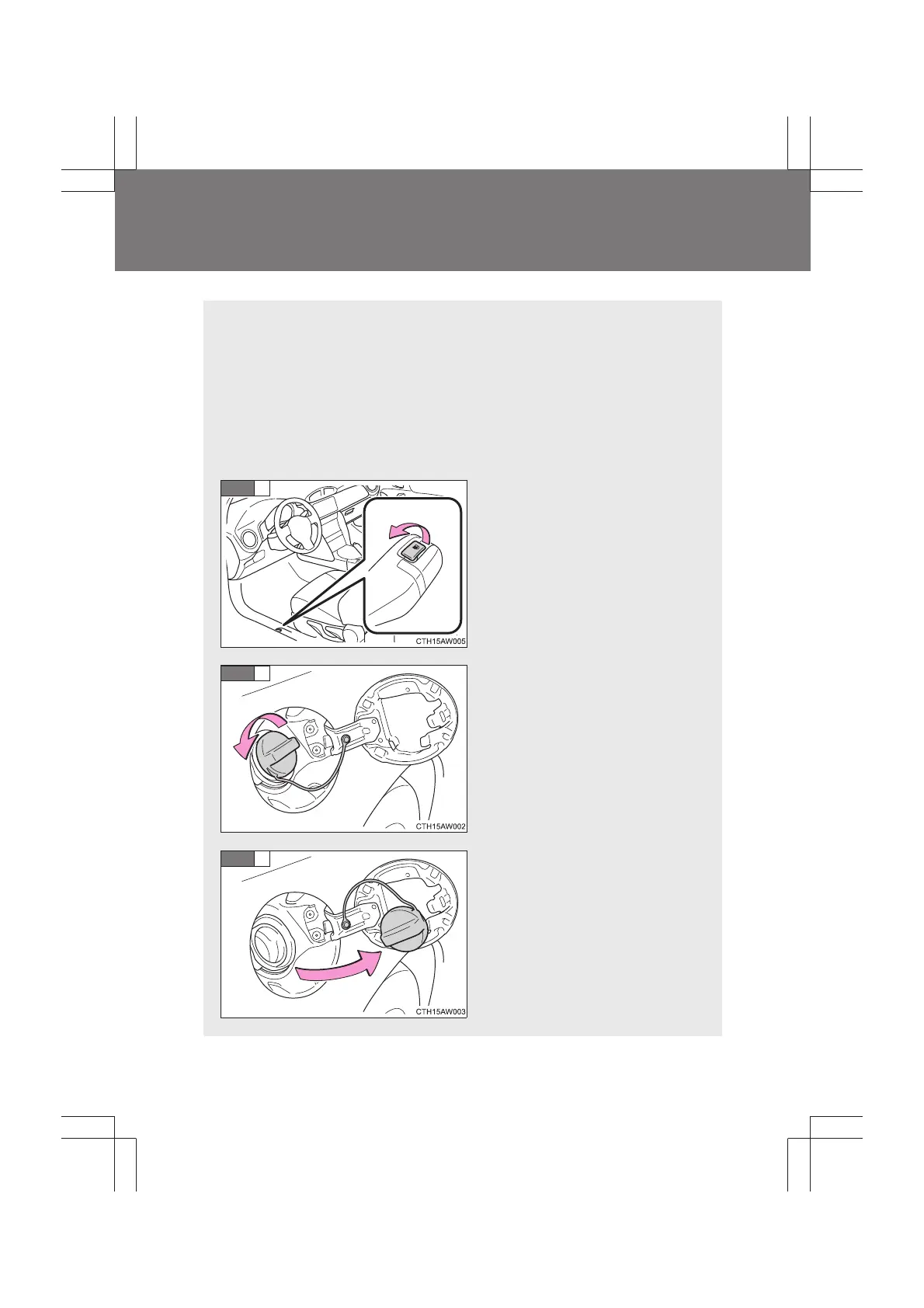 CTH15AW005

CTH15AW002

CTH15AW003