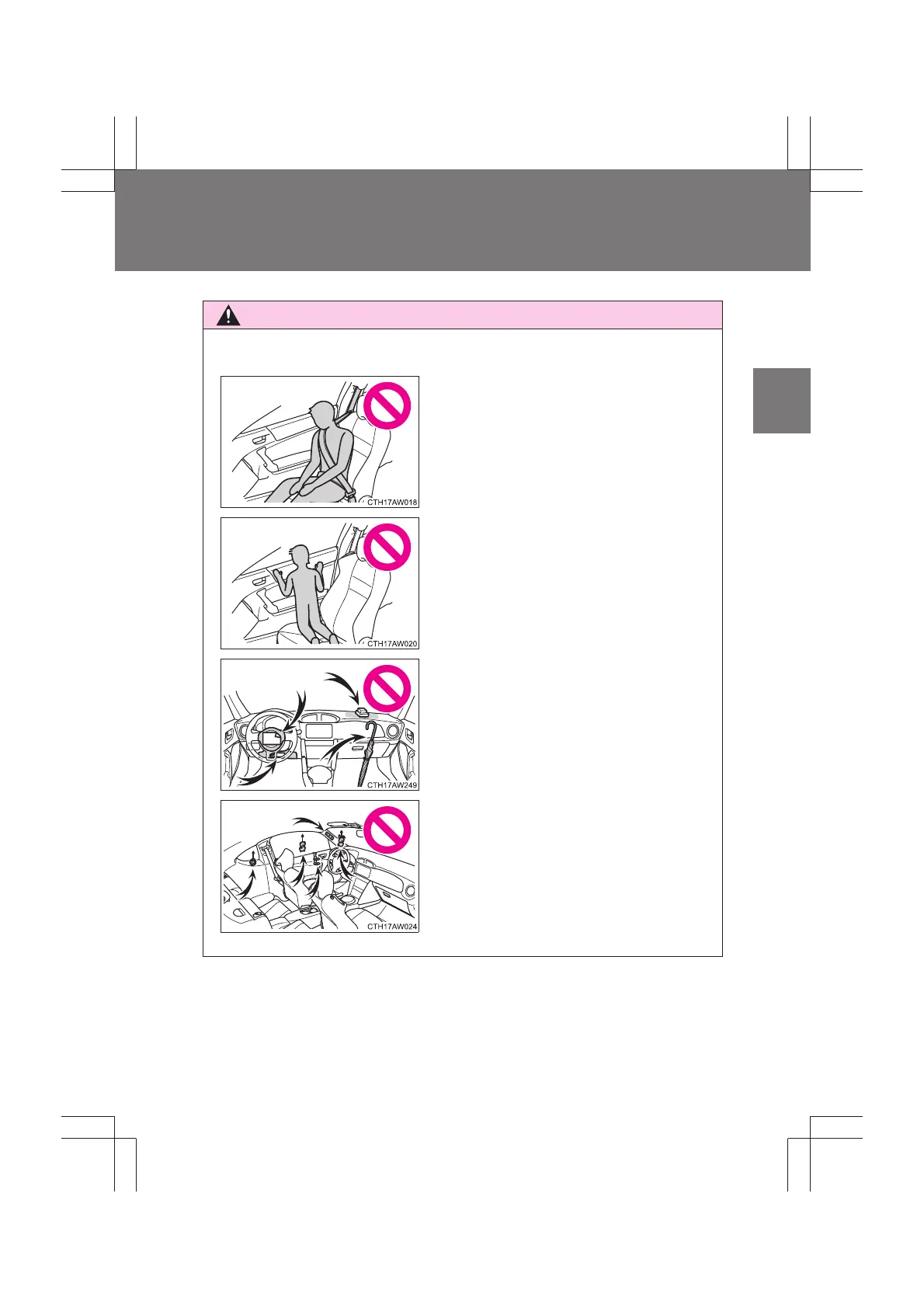 CTH17AW018

CTH17AW020

CTH17AW249

CTH17AW024