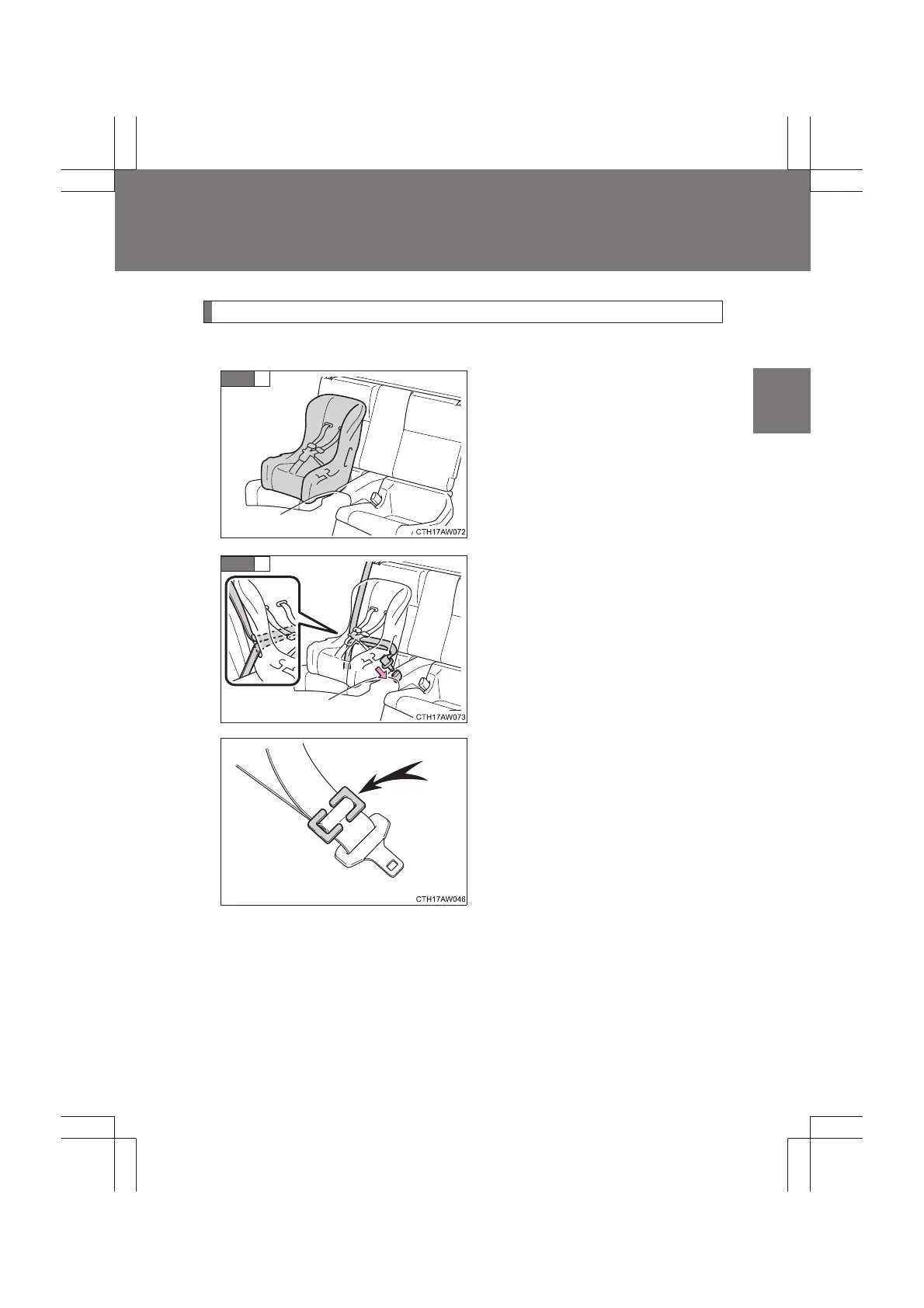 CTH17AW072

CTH17AW073

CTH17AW046