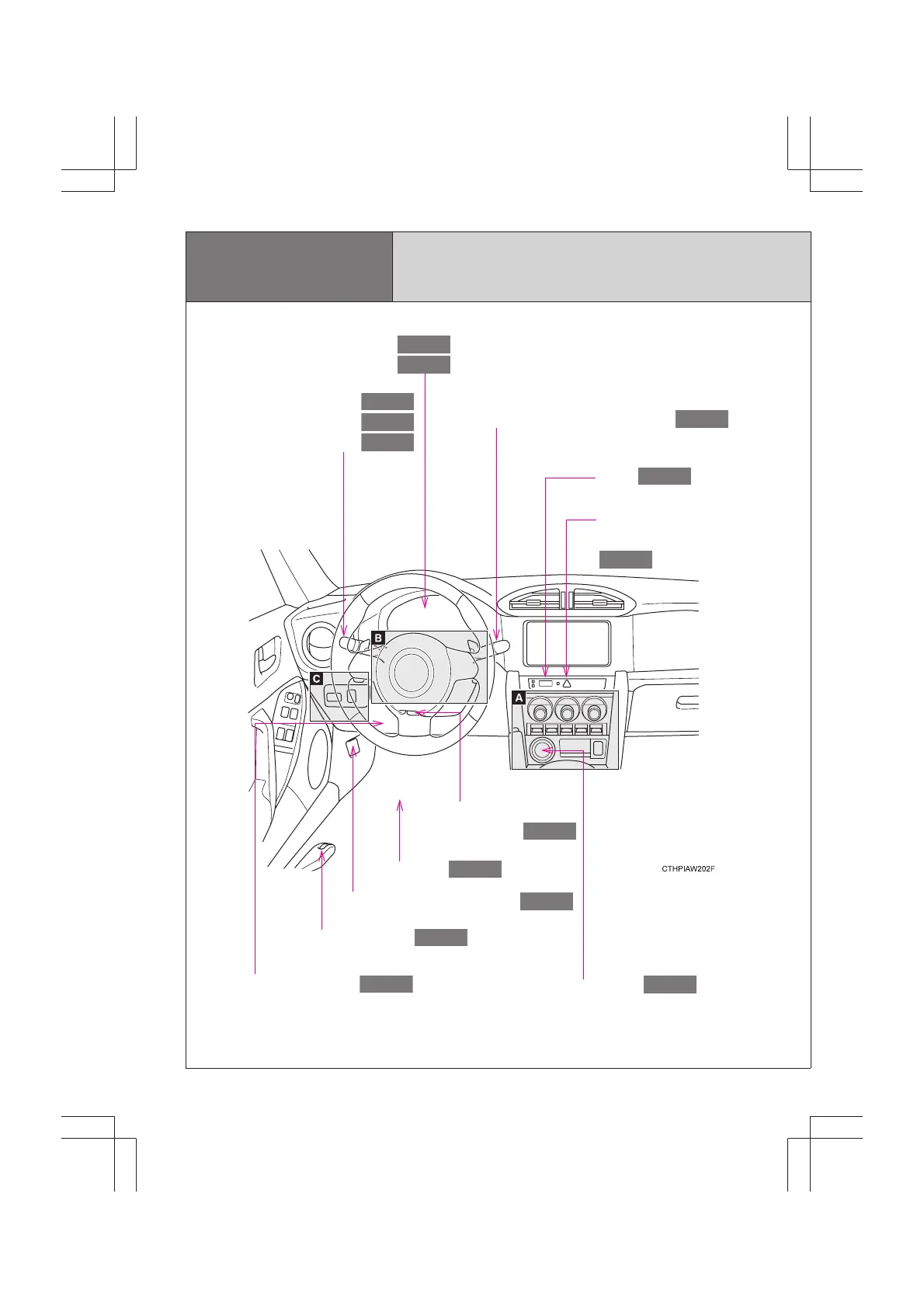 B

C

A

CTHPIAW202F