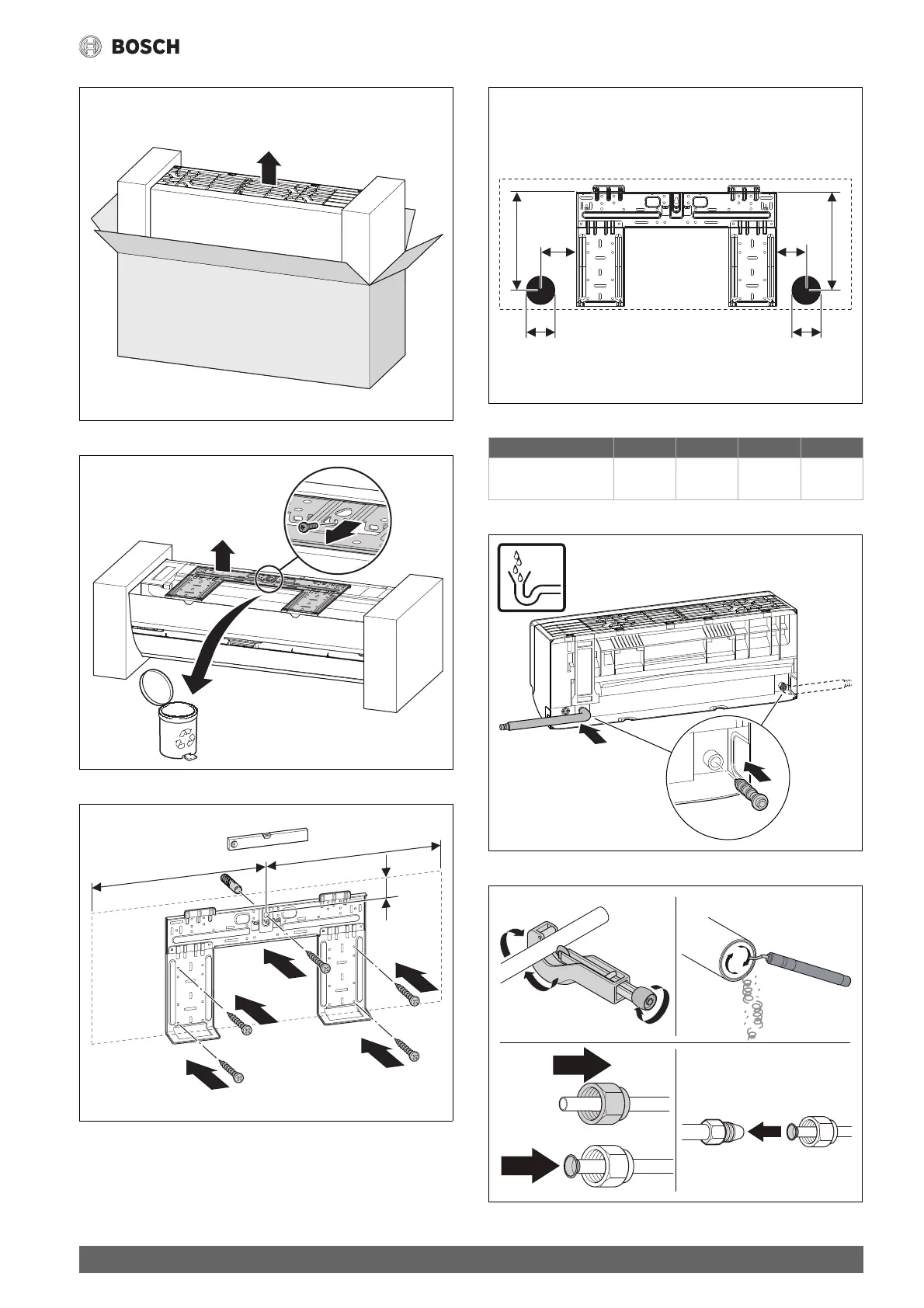 BOSCH