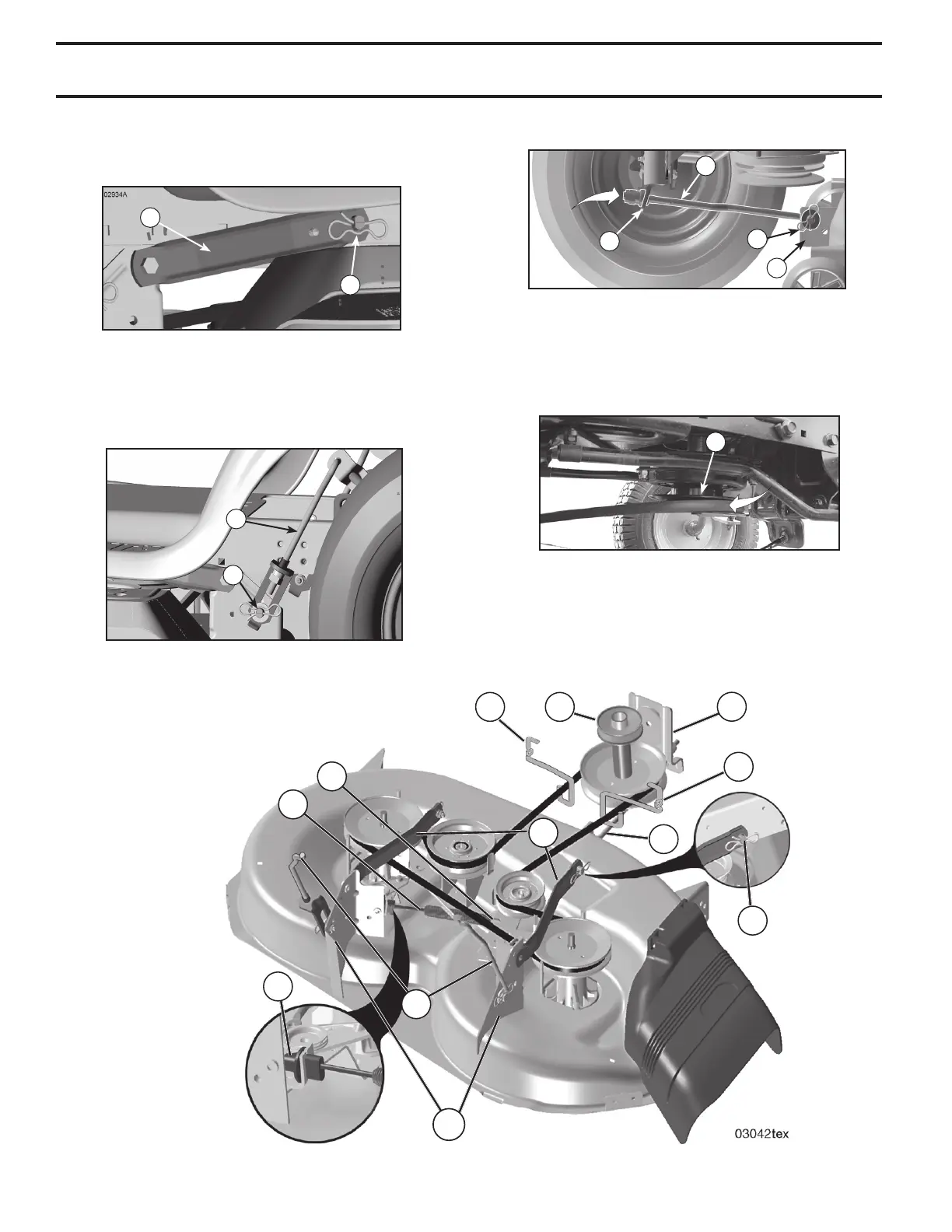 02934A

03042tex