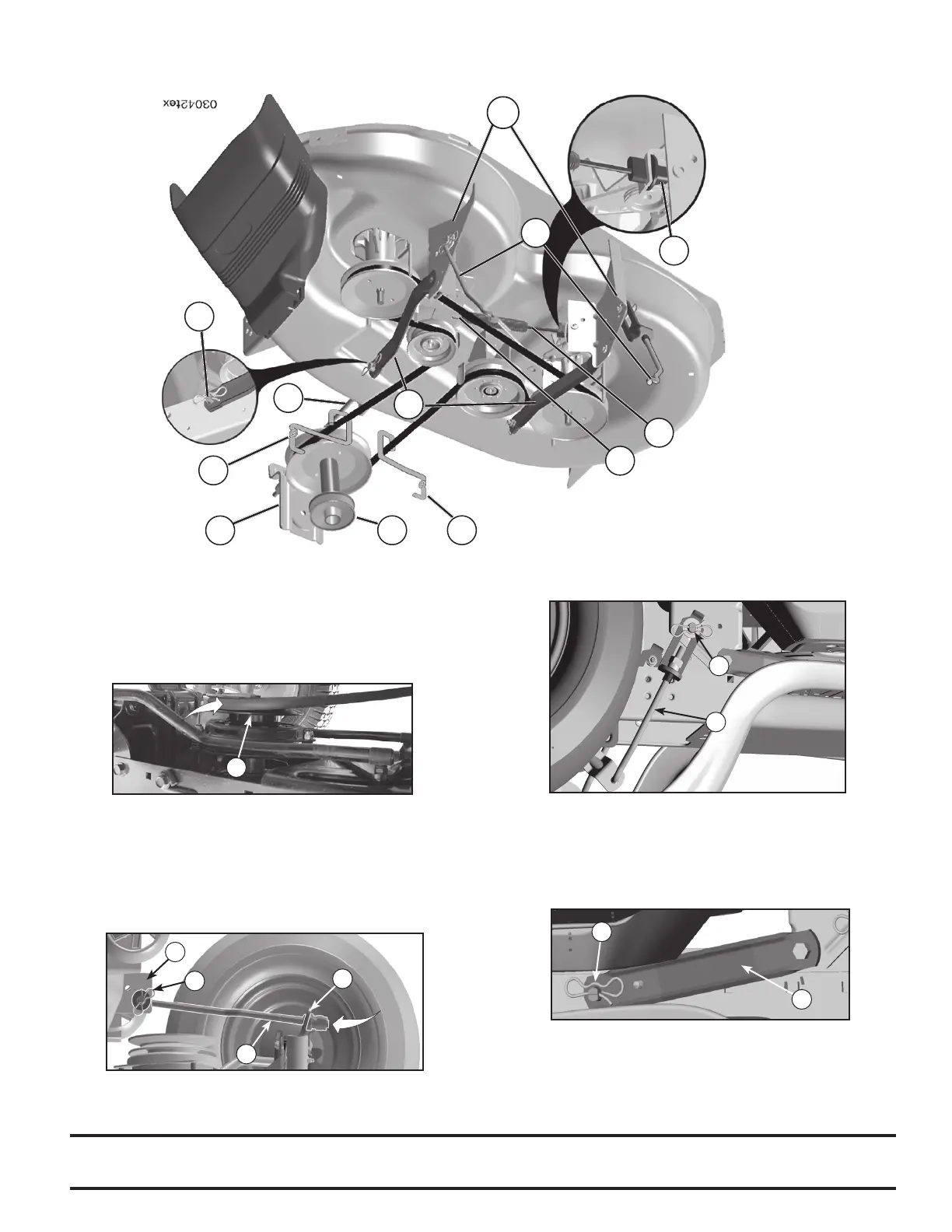 03042tex