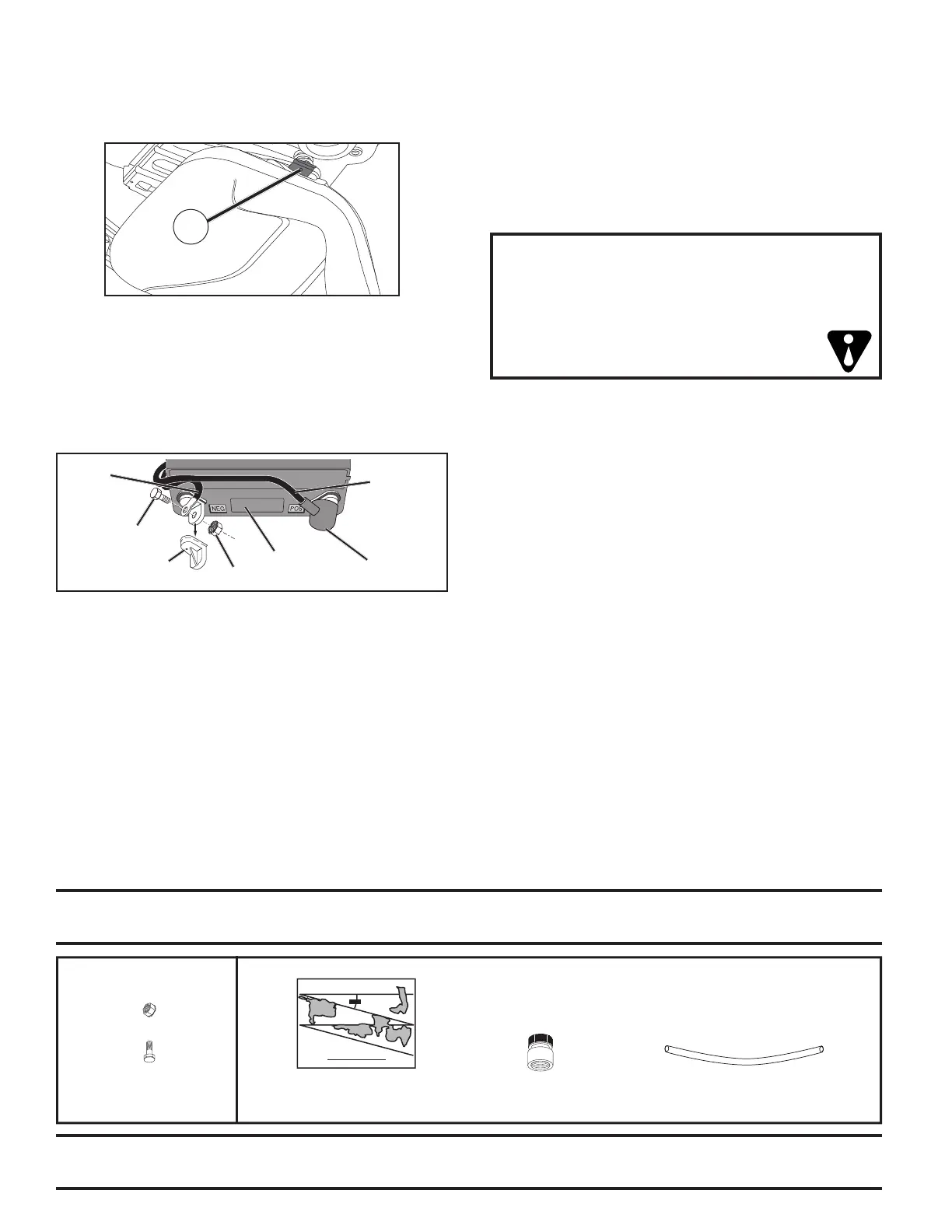 NEG

POS