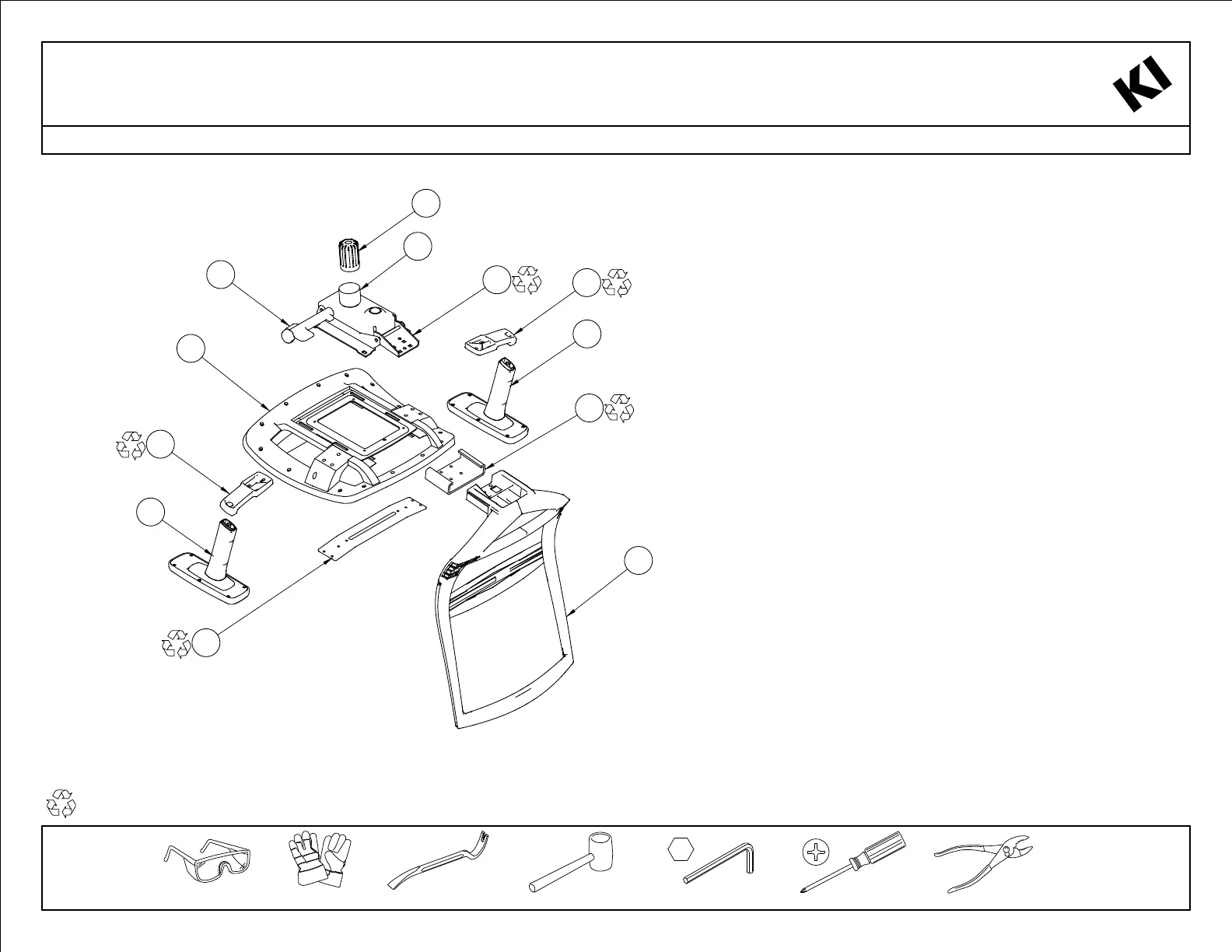 KI