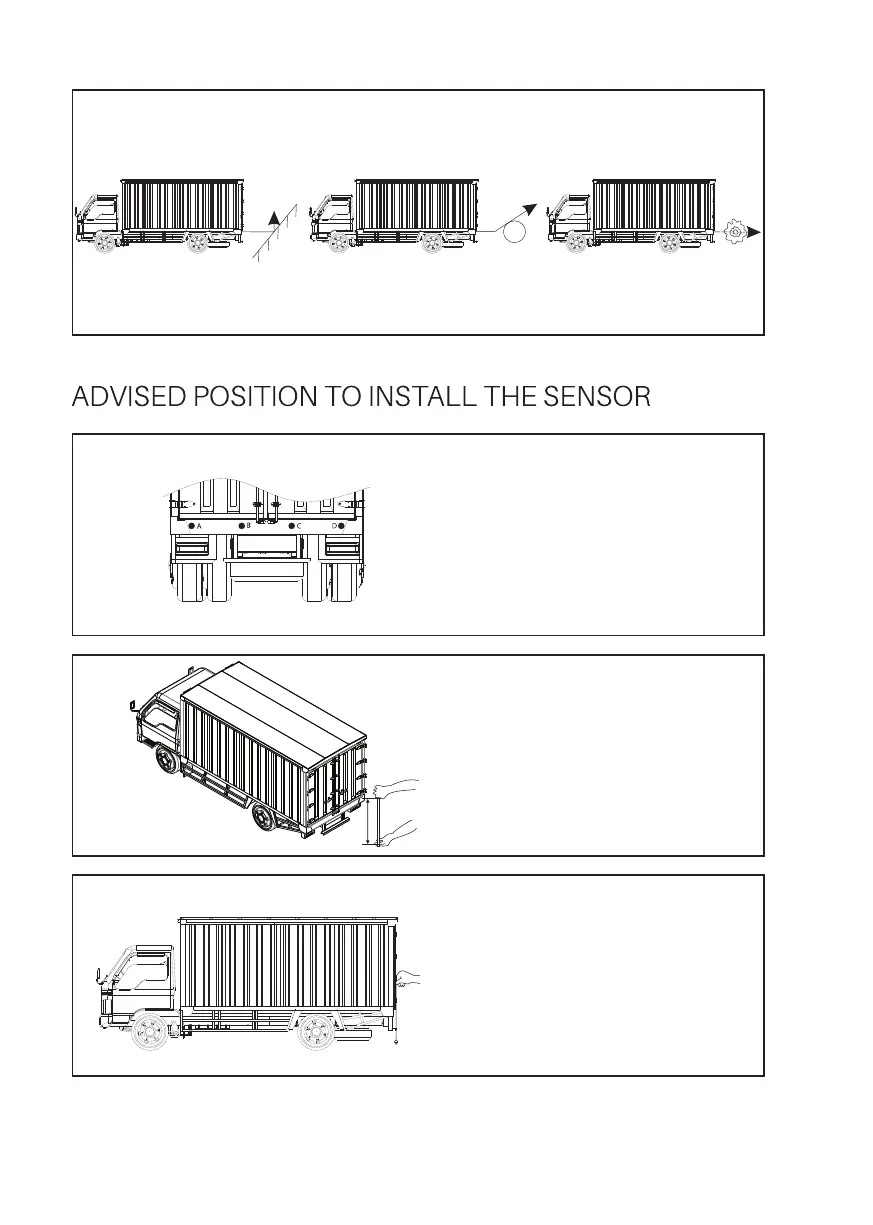 ADVISED POSITION TO INSTALL THE SENSOR

A
B
C
D