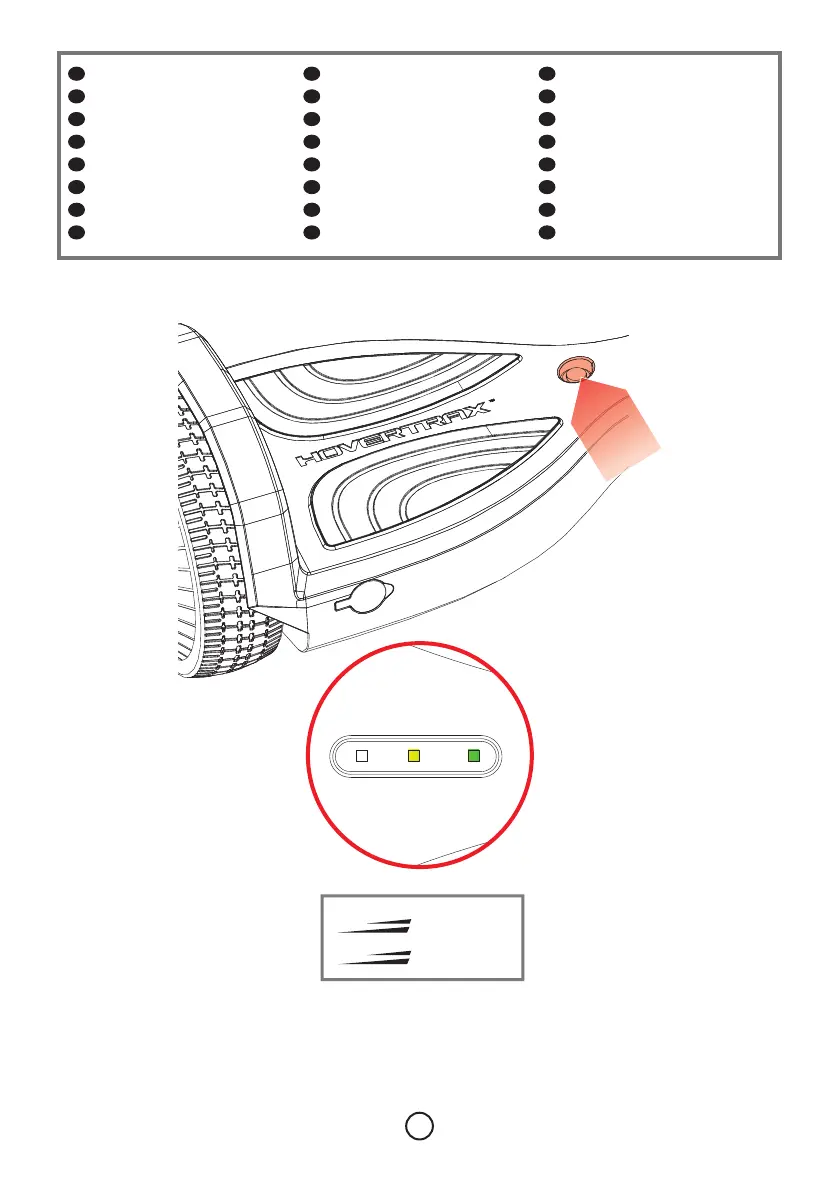 HOVERTRAX™