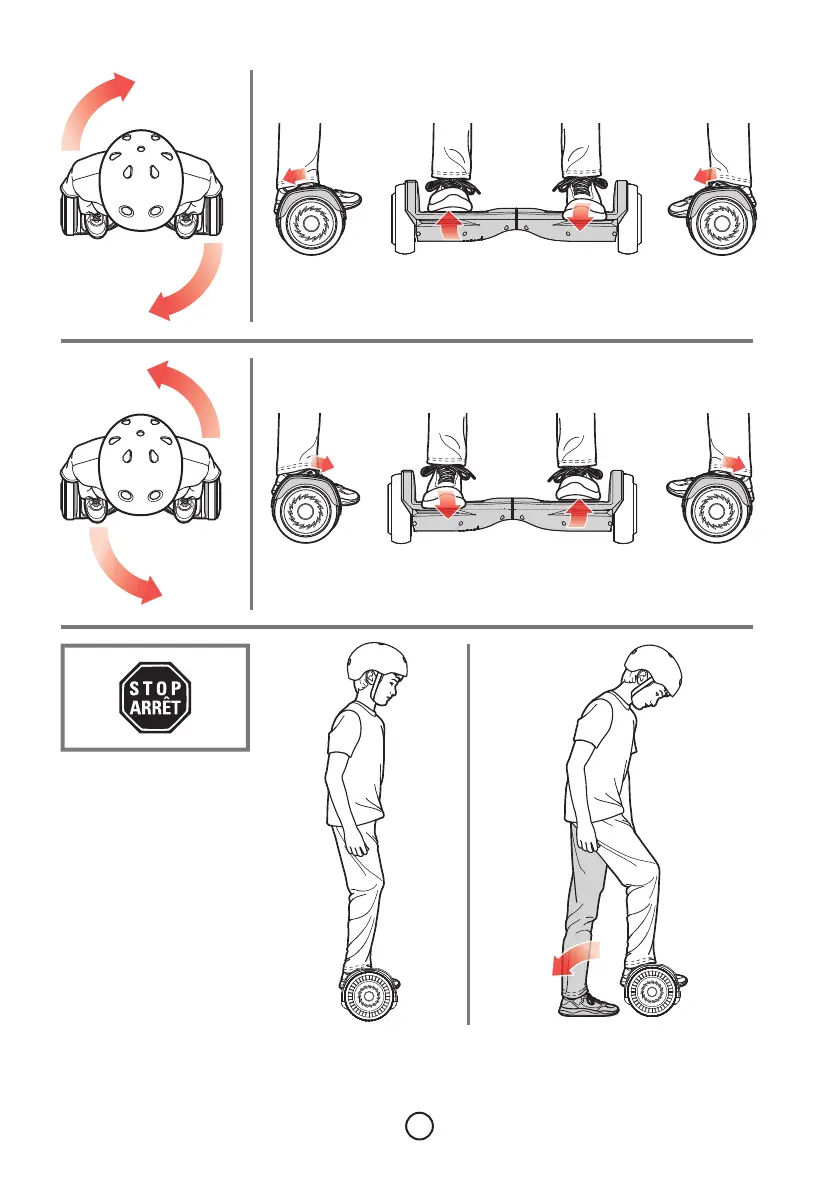 STOP
ARRÊT