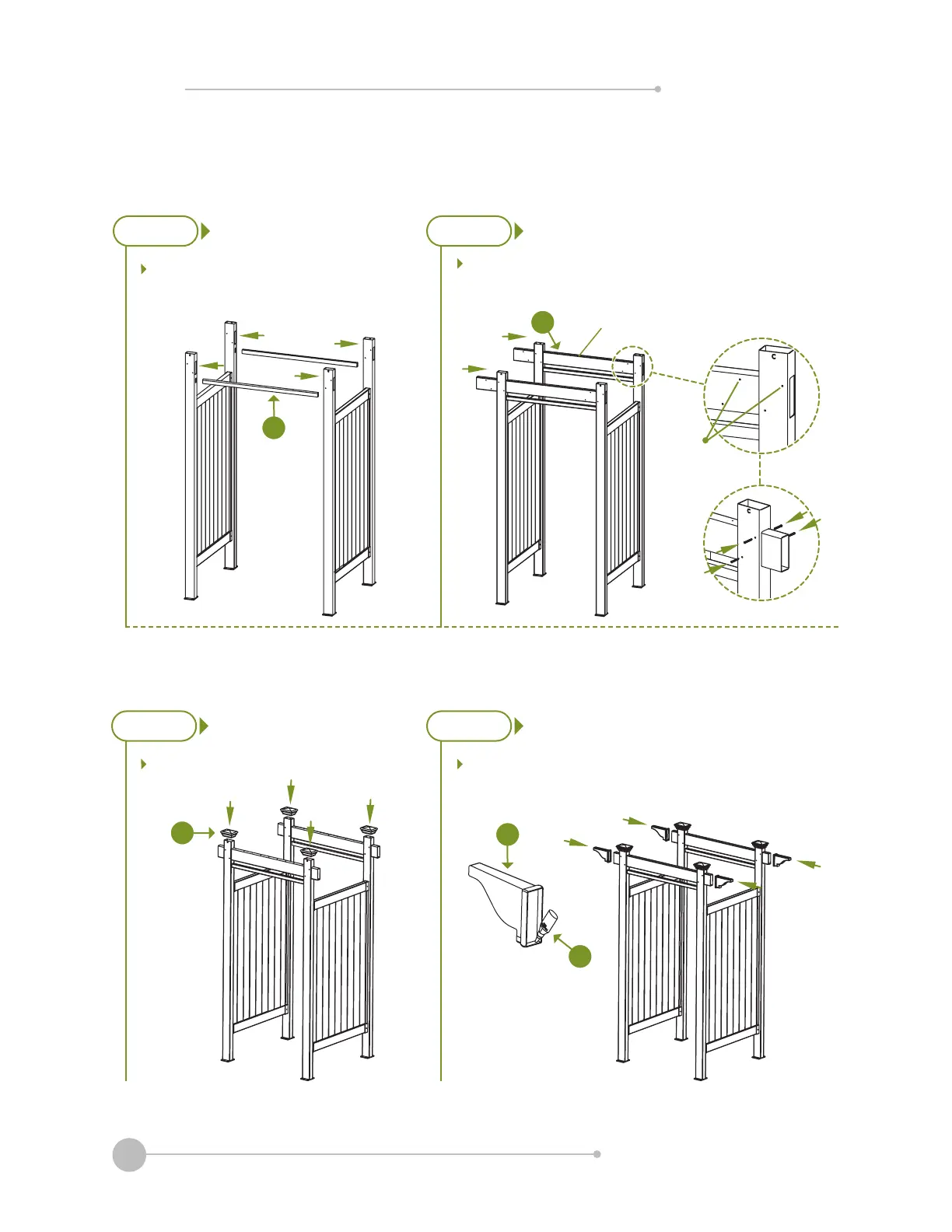 C

C