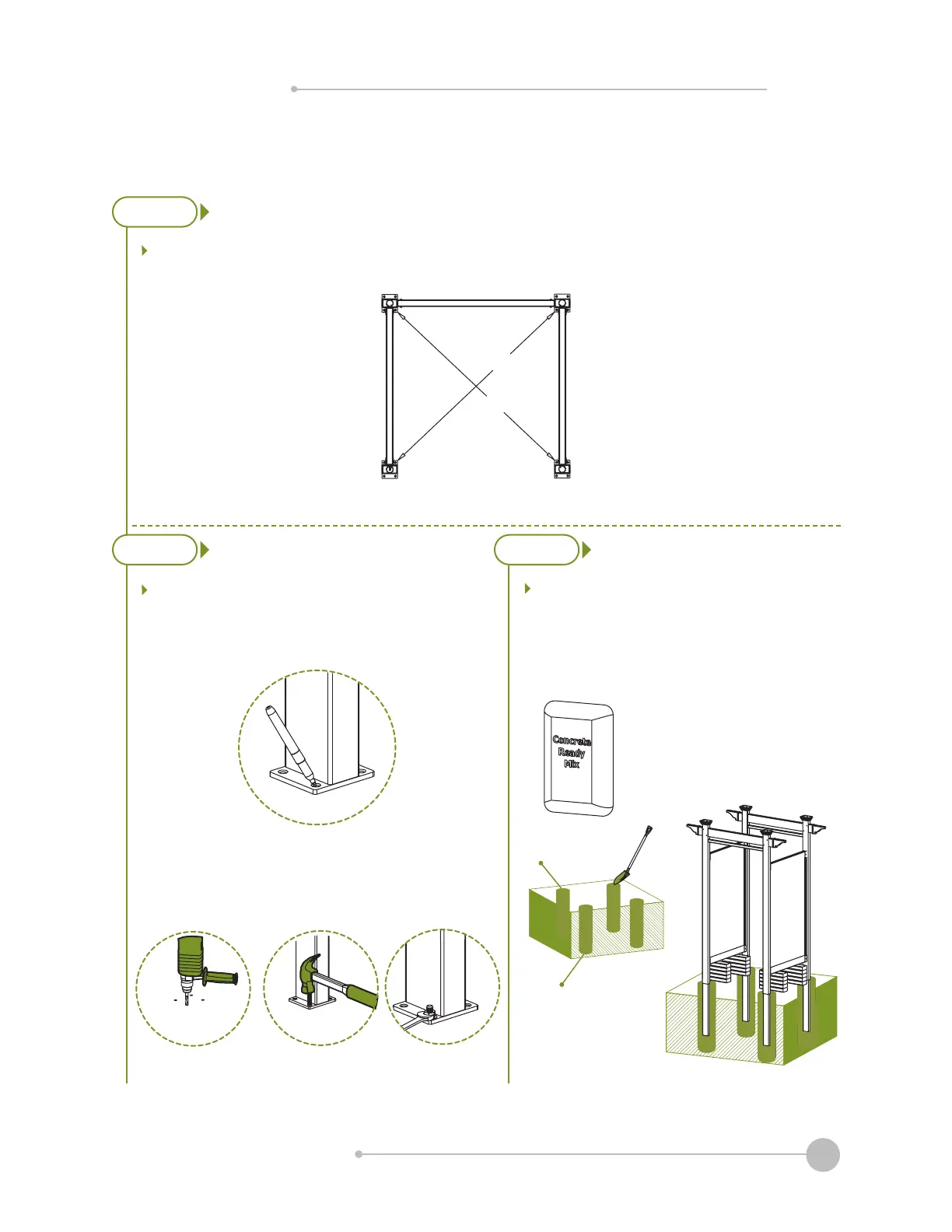 Concrete
Ready
Mix