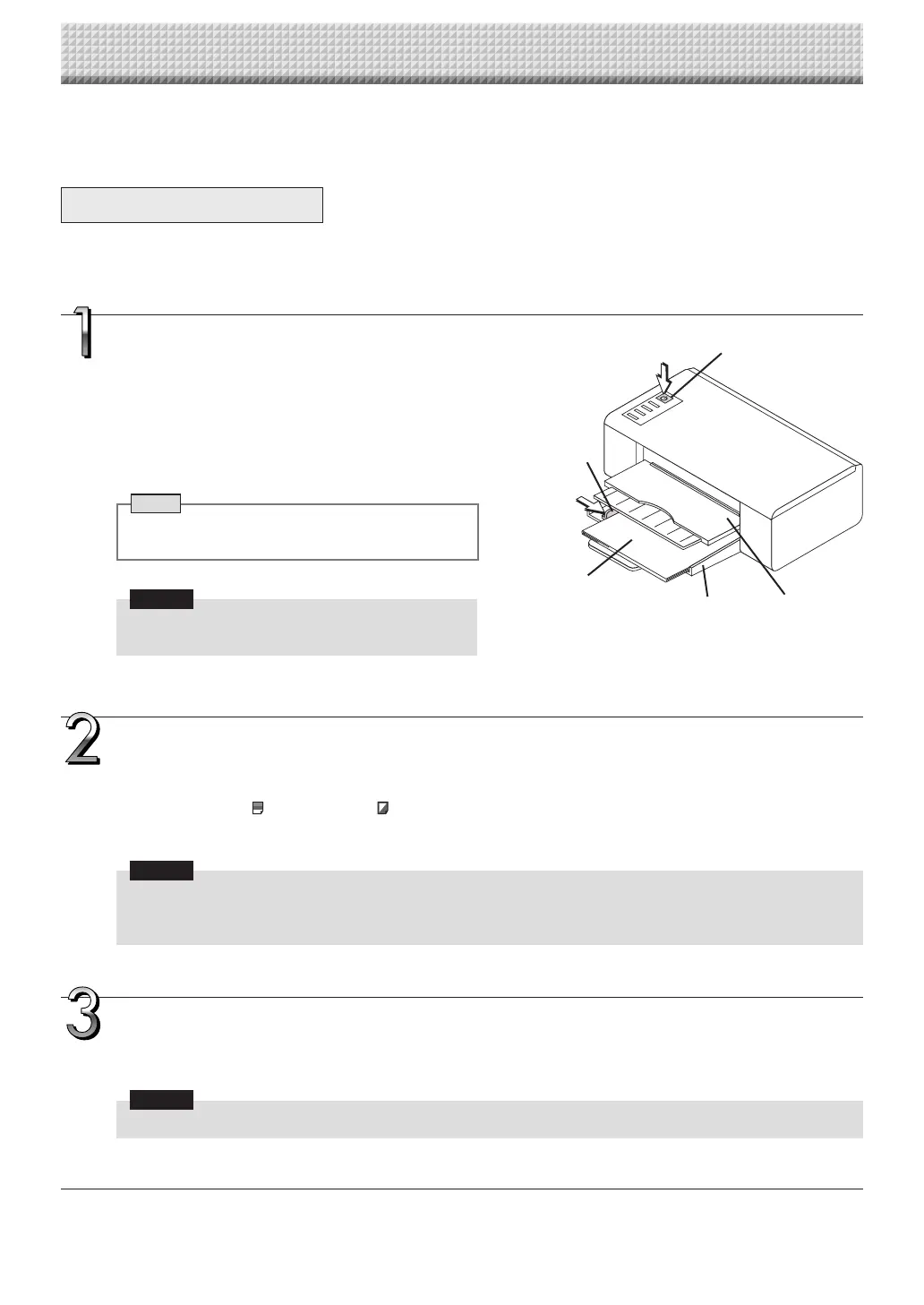 1

2

3