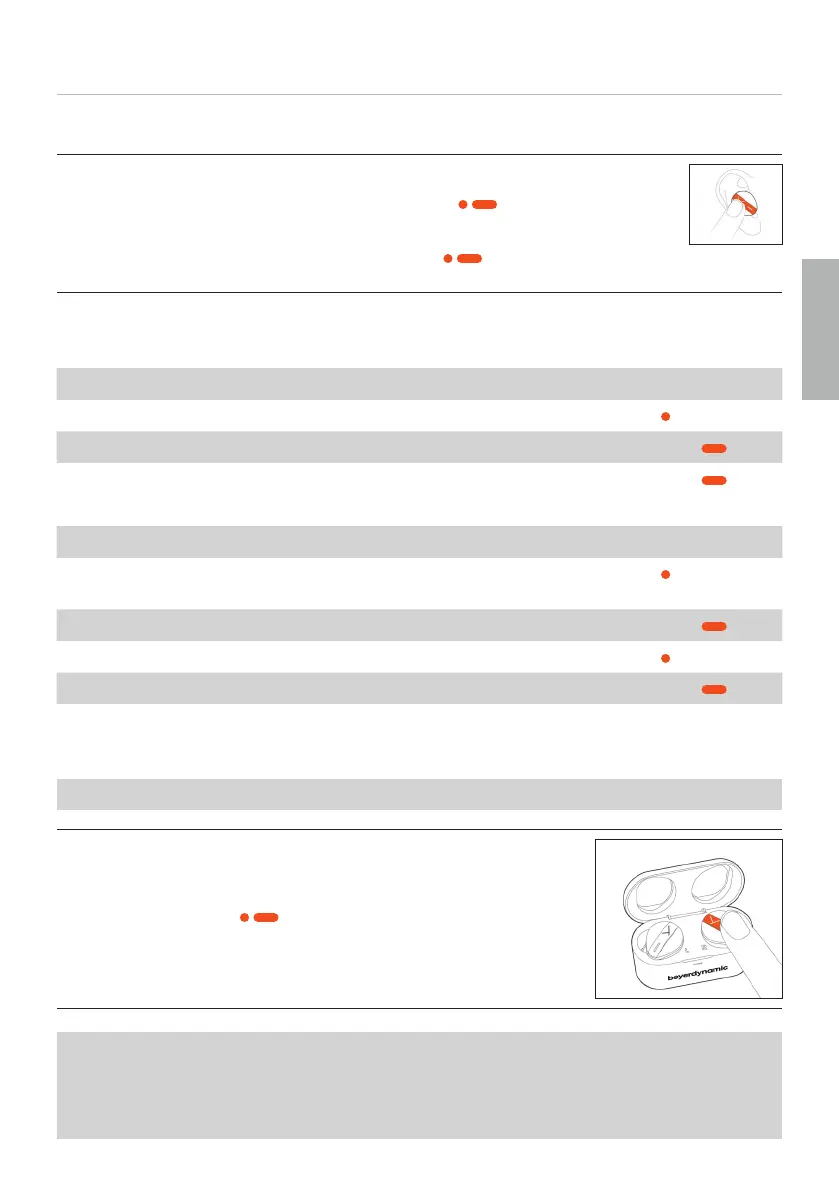 beyerdynamic