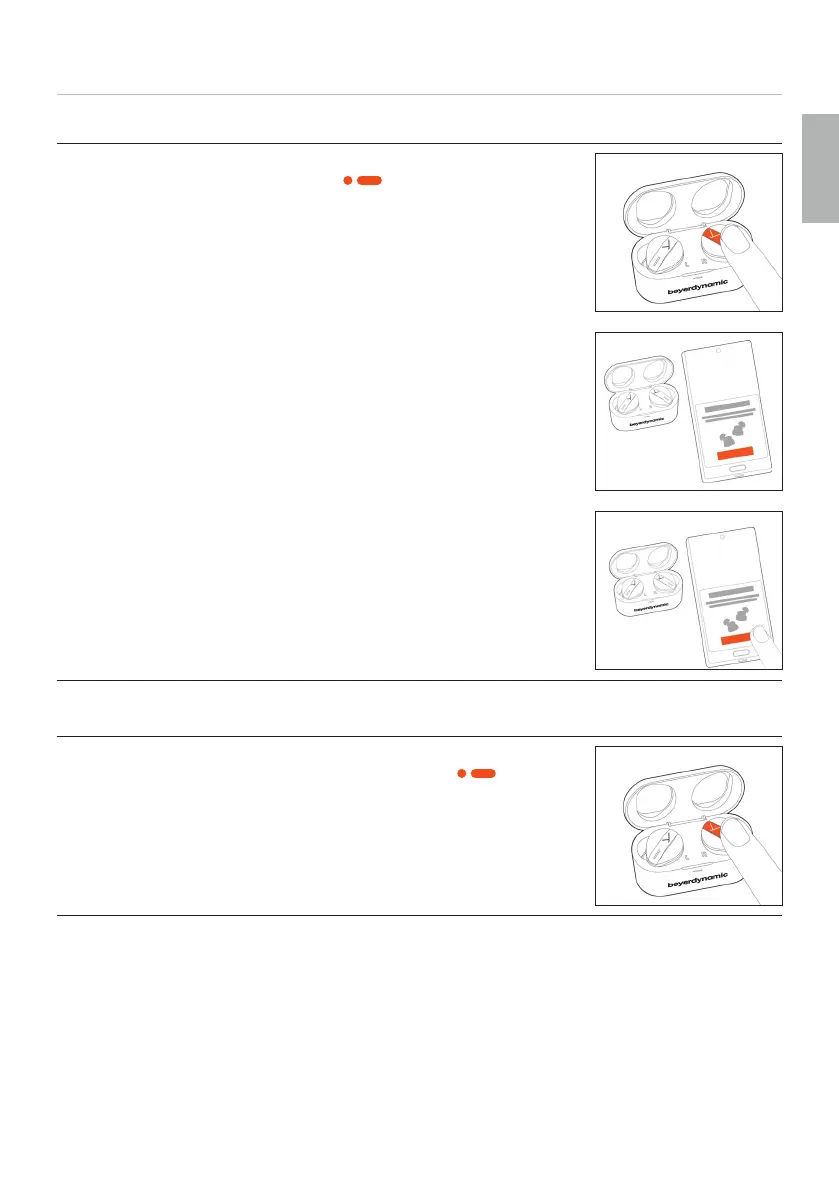 beyerdynamic

beyerdynamic

beyerdynamic

beyerdynamic