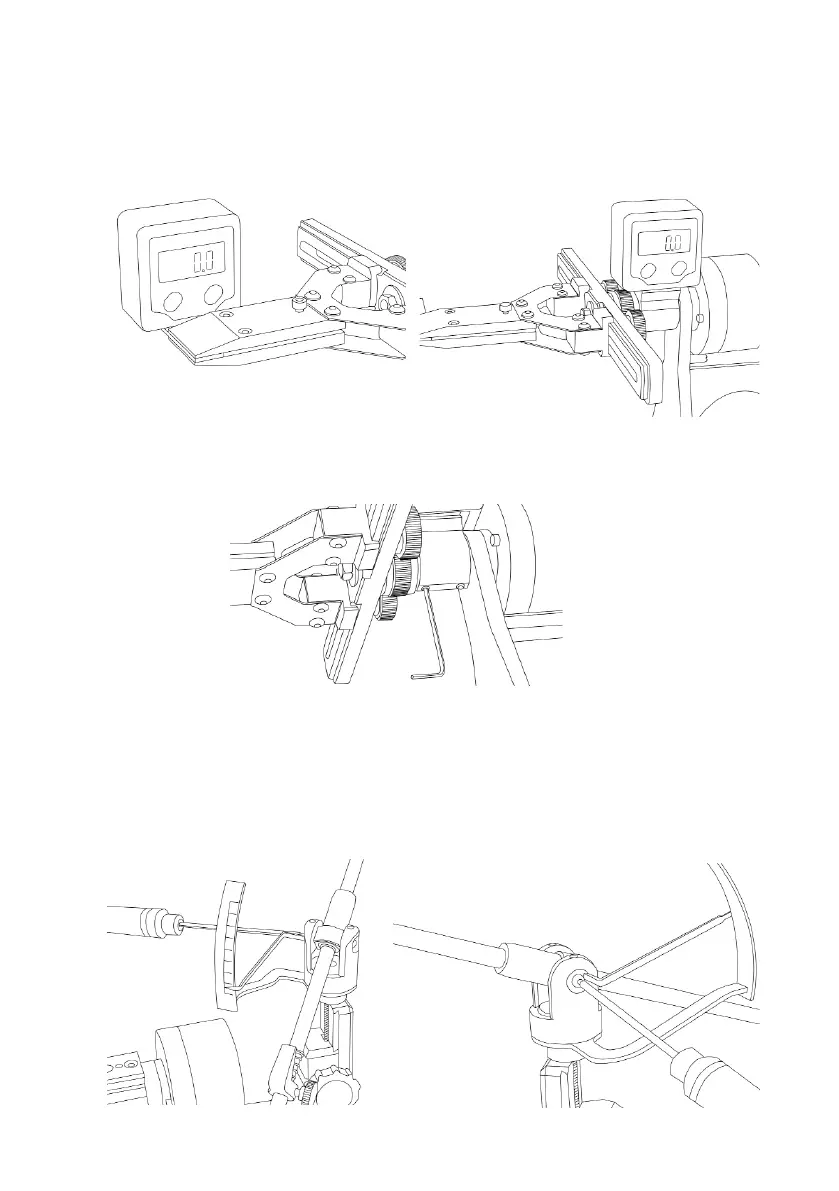 0.0

0.0