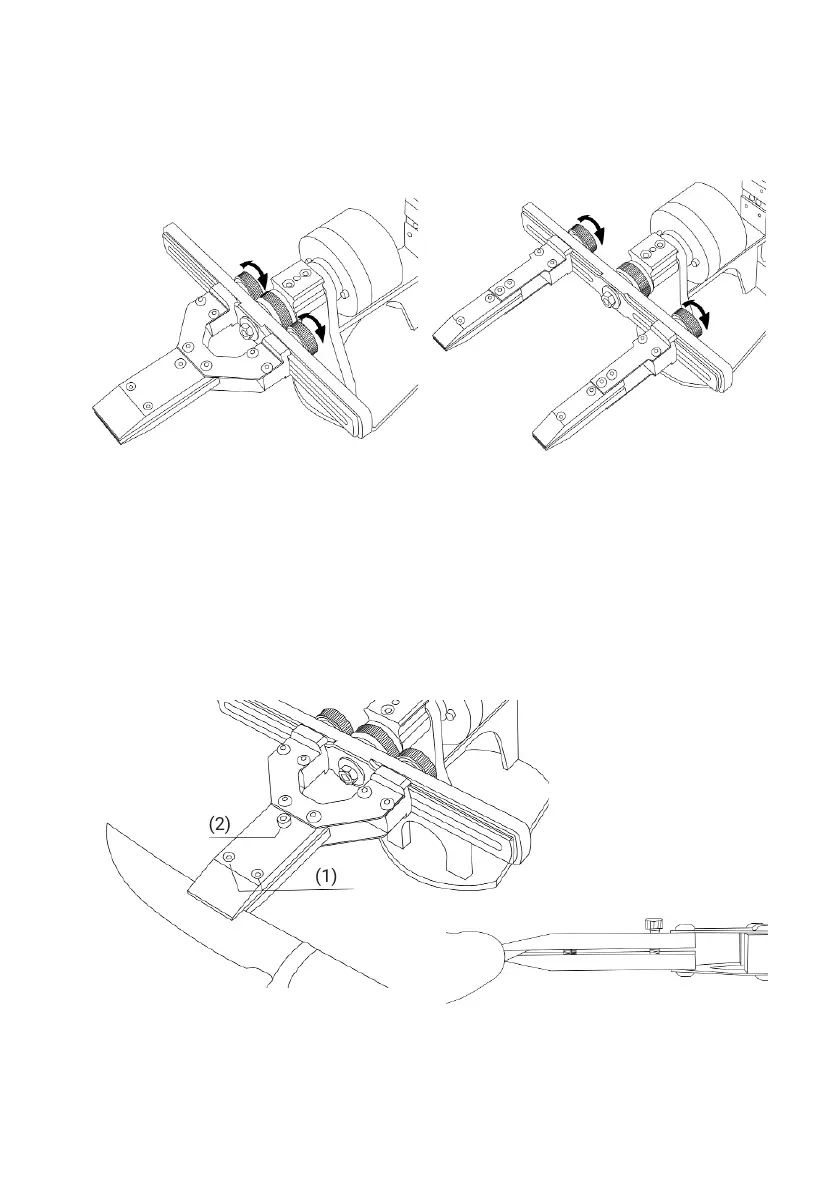 (2)

(1)