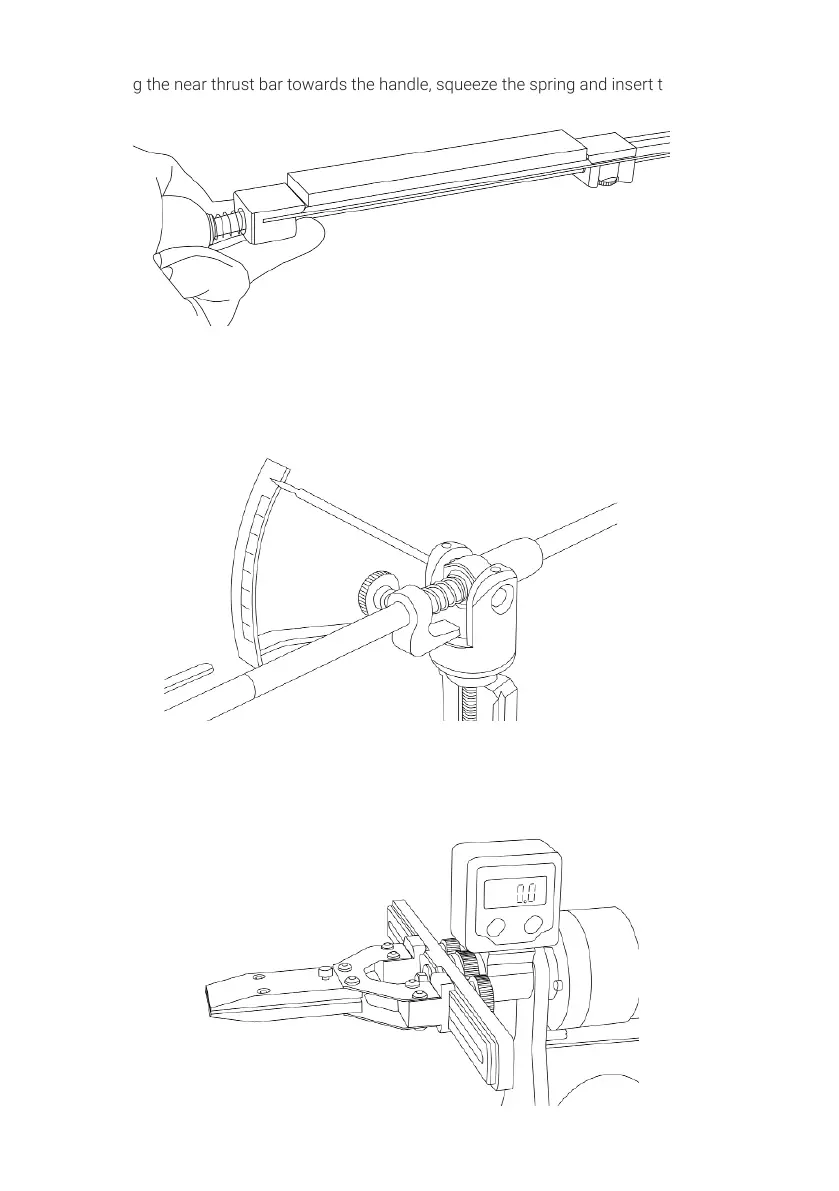 g the near thrust bar towards the handle, squeeze the spring and insert t

0.0