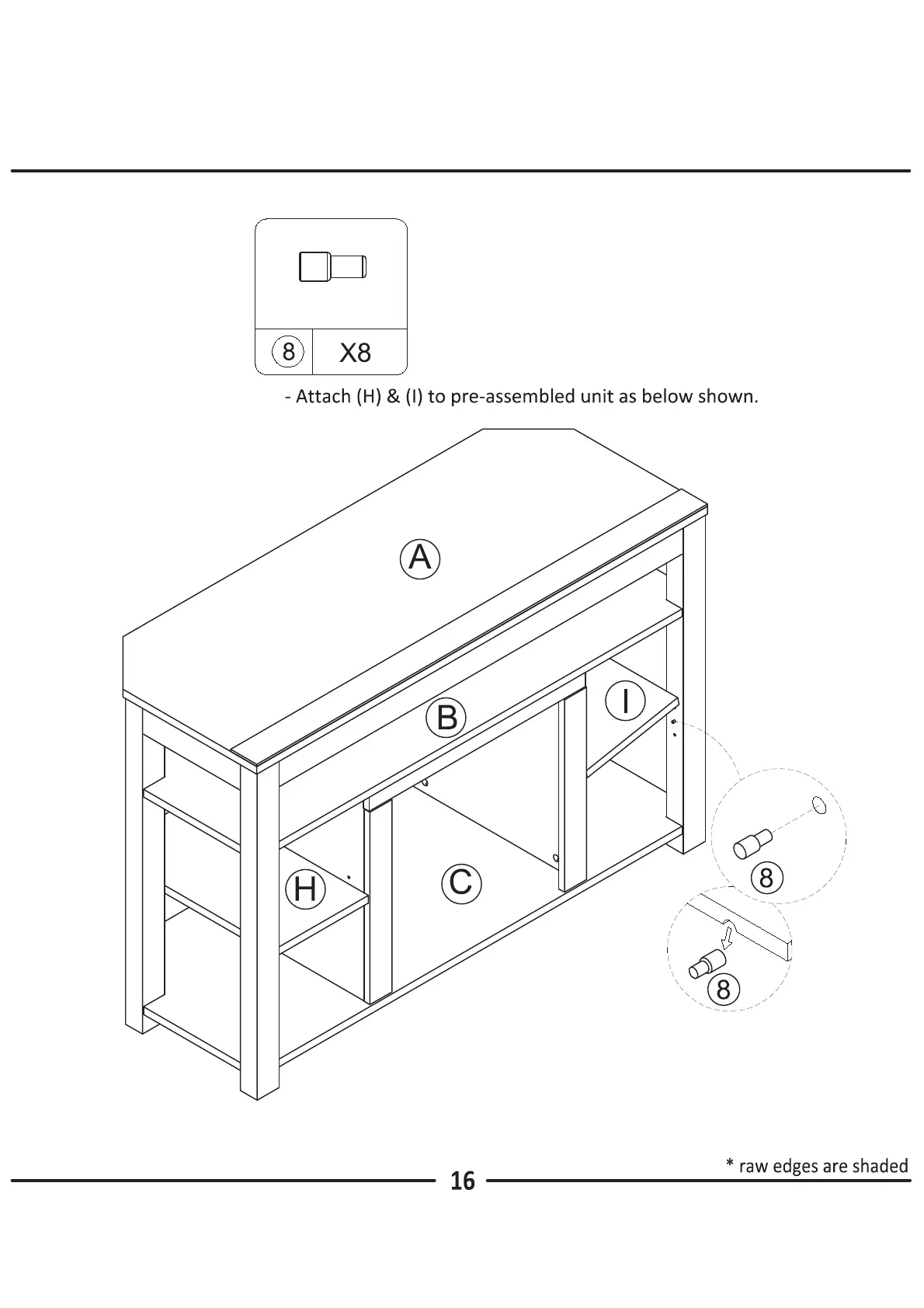 8 X8

- Attach (H) & (I) to pre-assembled unit as below shown.

A

B

I

H

C

8

8

* raw edges are shaded

16