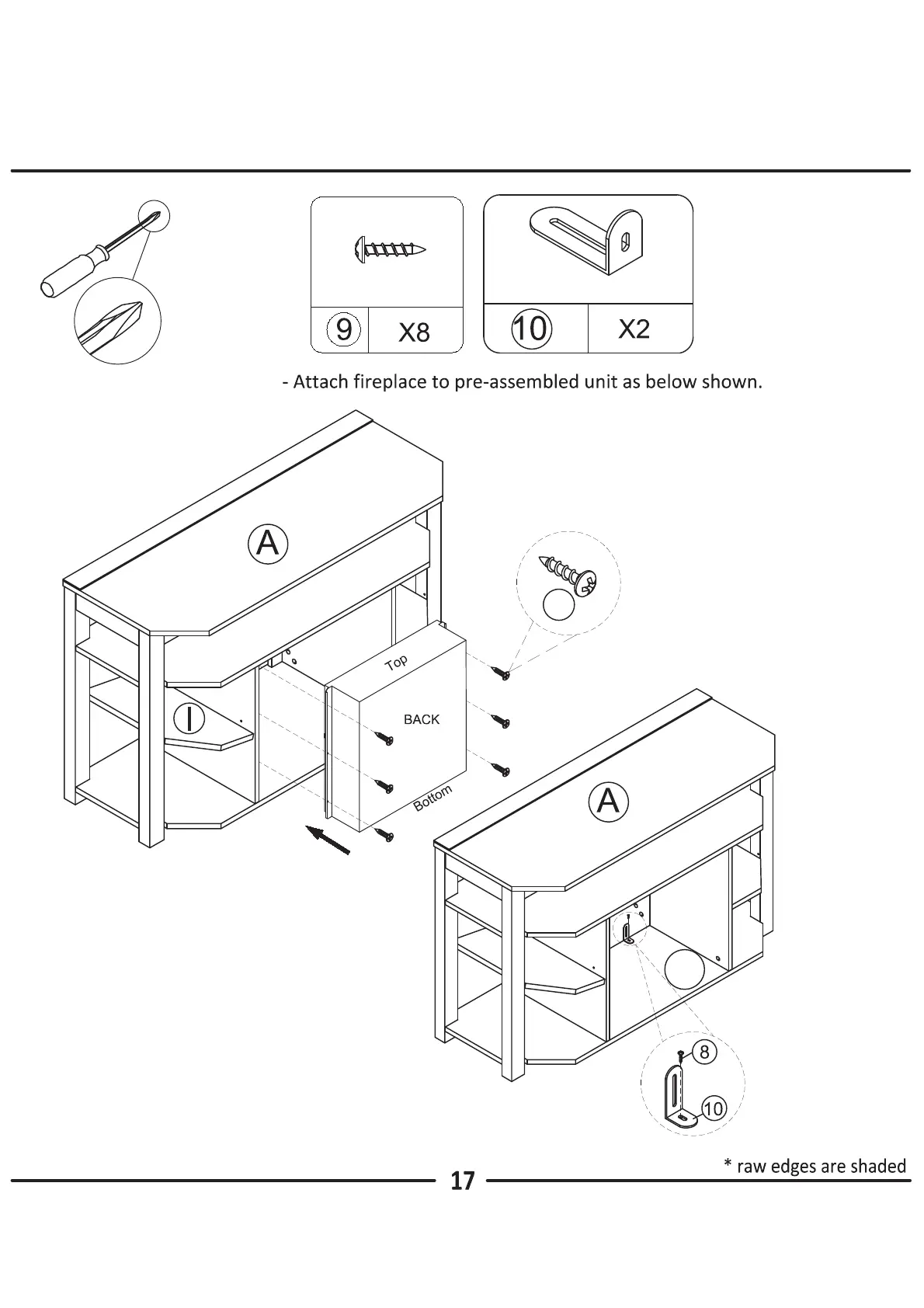 9 X8

10 X2

- Attach fireplace to pre-assembled unit as below shown.

A

I

Top

BACK

Bottom

A

8

10

* raw edges are shaded

17