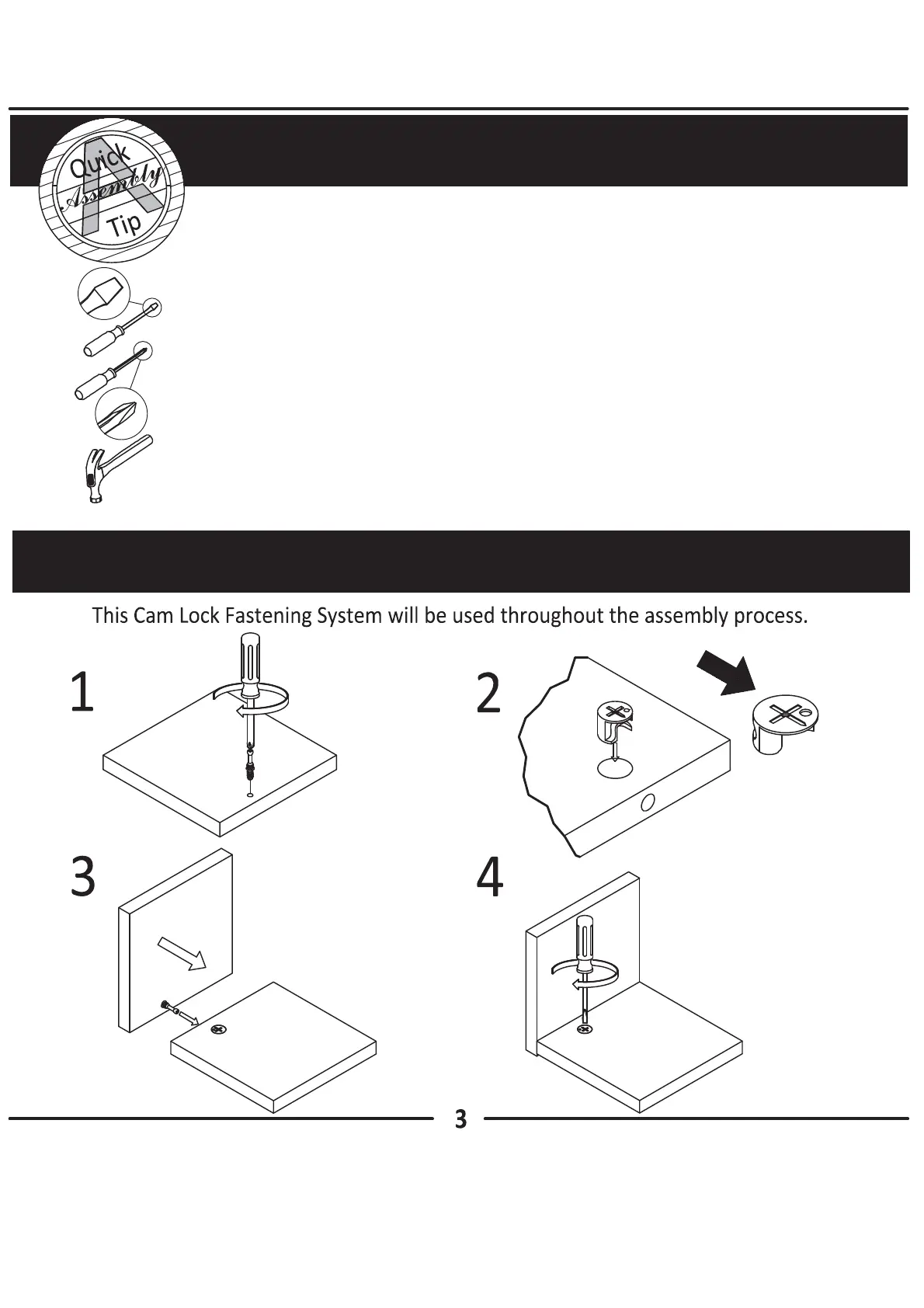 Quick Assembly Tip

This Cam Lock Fastening System will be used throughout the assembly process.

1

2

3

4

3