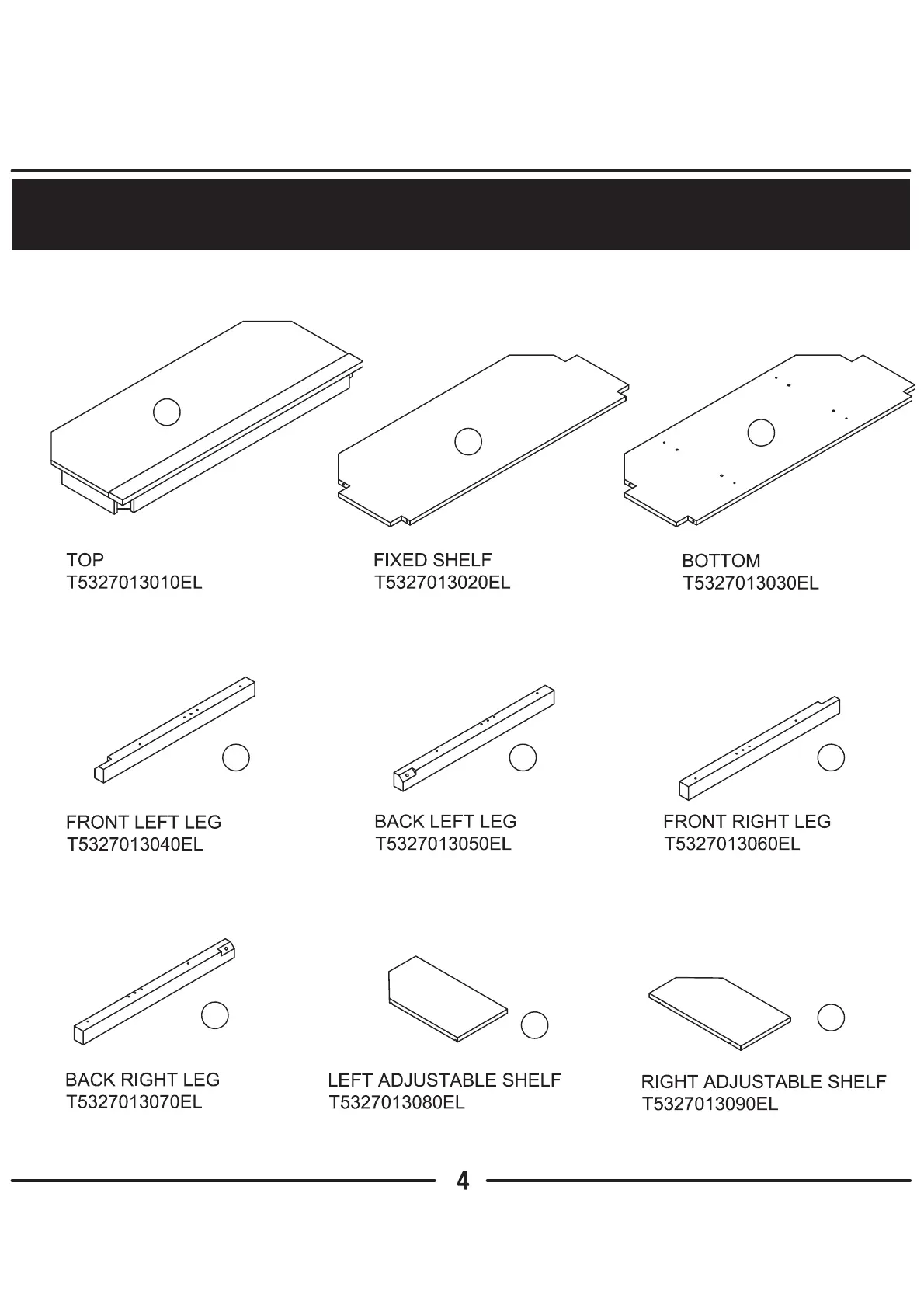 TOP
T5327013010EL

FIXED SHELF
T5327013020EL

BOTTOM
T5327013030EL

FRONT LEFT LEG
T5327013040EL

BACK LEFT LEG
T5327013050EL

FRONT RIGHT LEG
T5327013060EL

BACK RIGHT LEG
T5327013070EL

LEFT ADJUSTABLE SHELF
T5327013080EL

RIGHT ADJUSTABLE SHELF
T5327013090EL

4