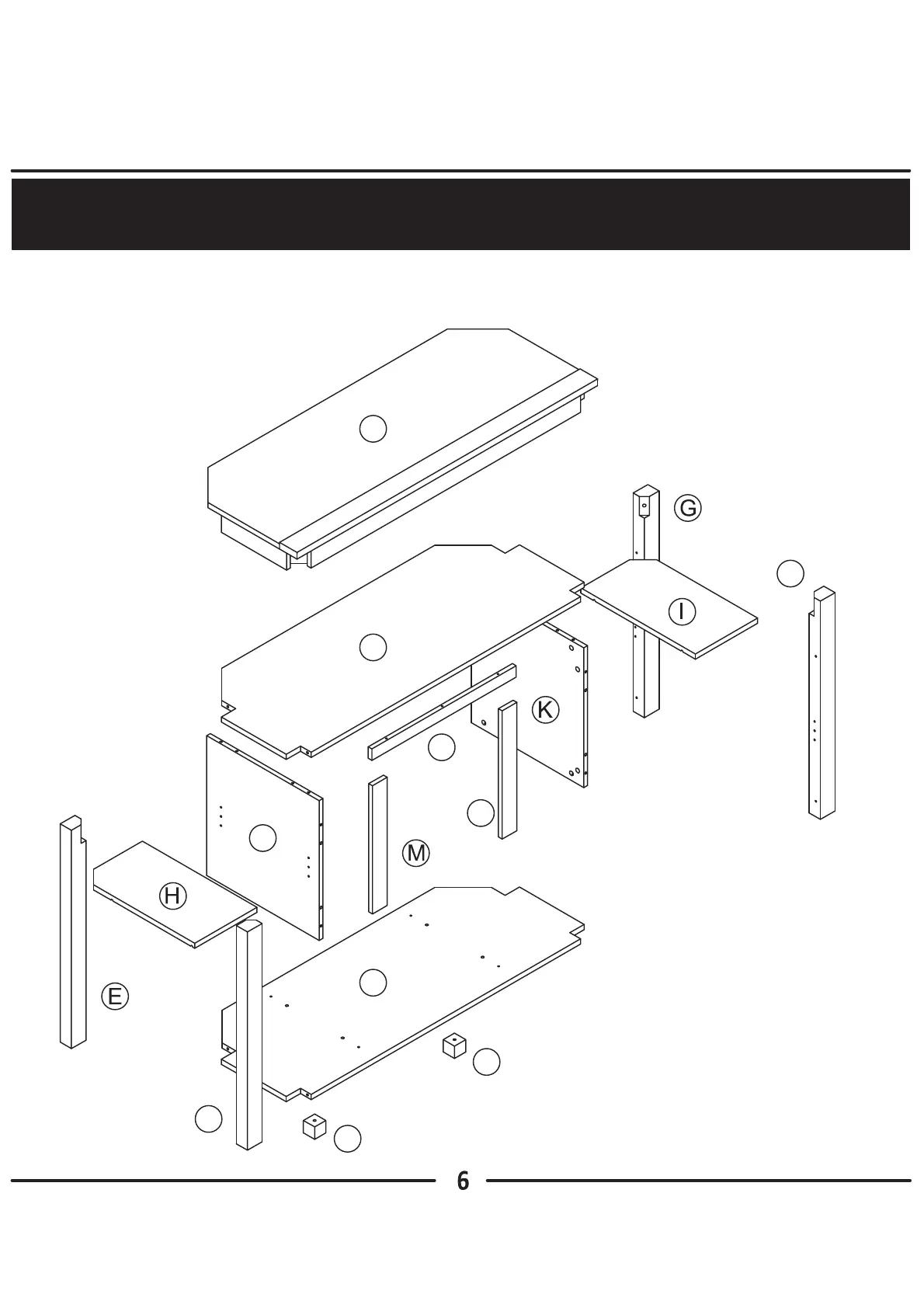 G

I

K

M

H

E

6