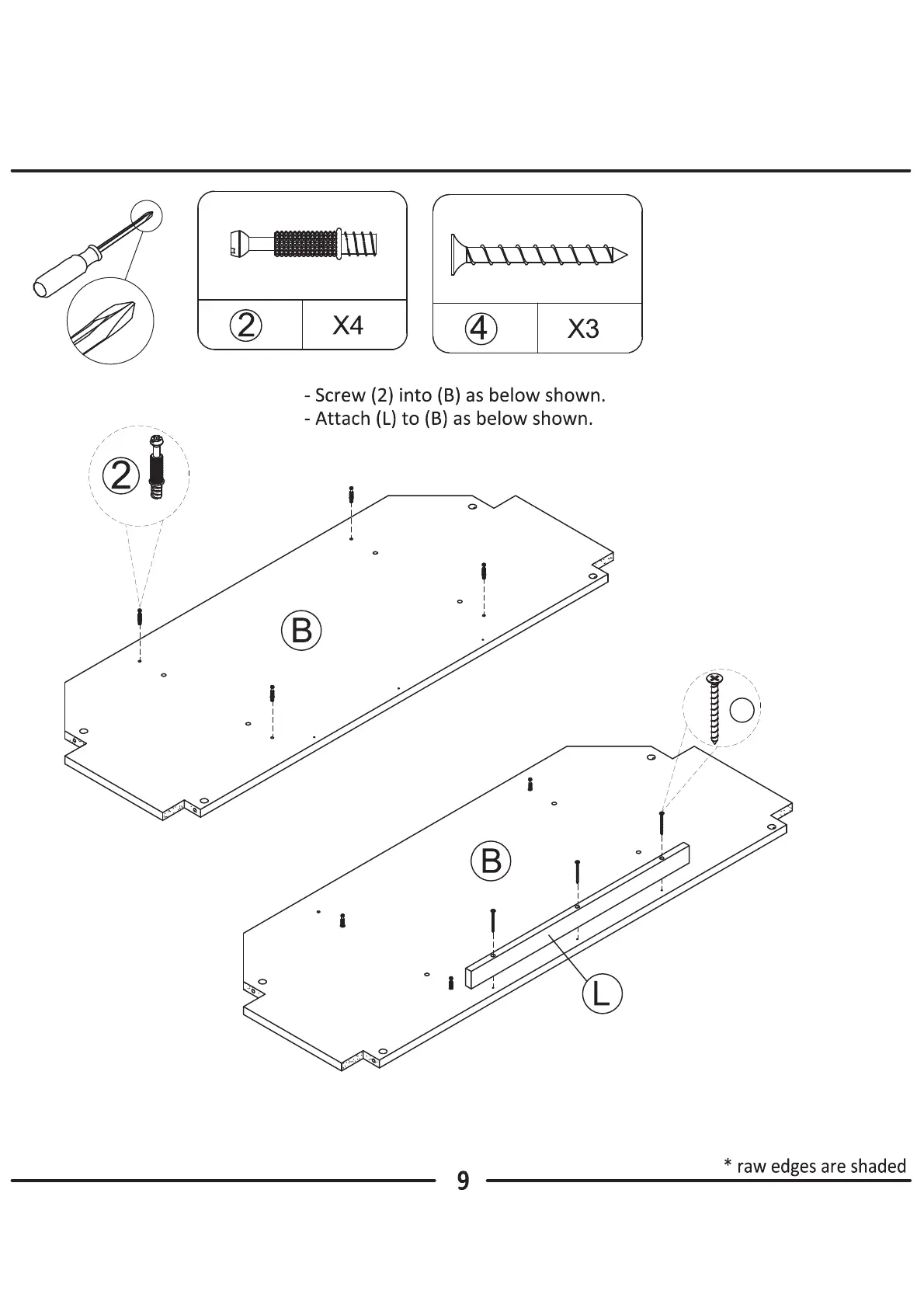 ② X4

④ X3

- Screw (2) into (B) as below shown.
- Attach (L) to (B) as below shown.

②

B

B

L

* raw edges are shaded

9