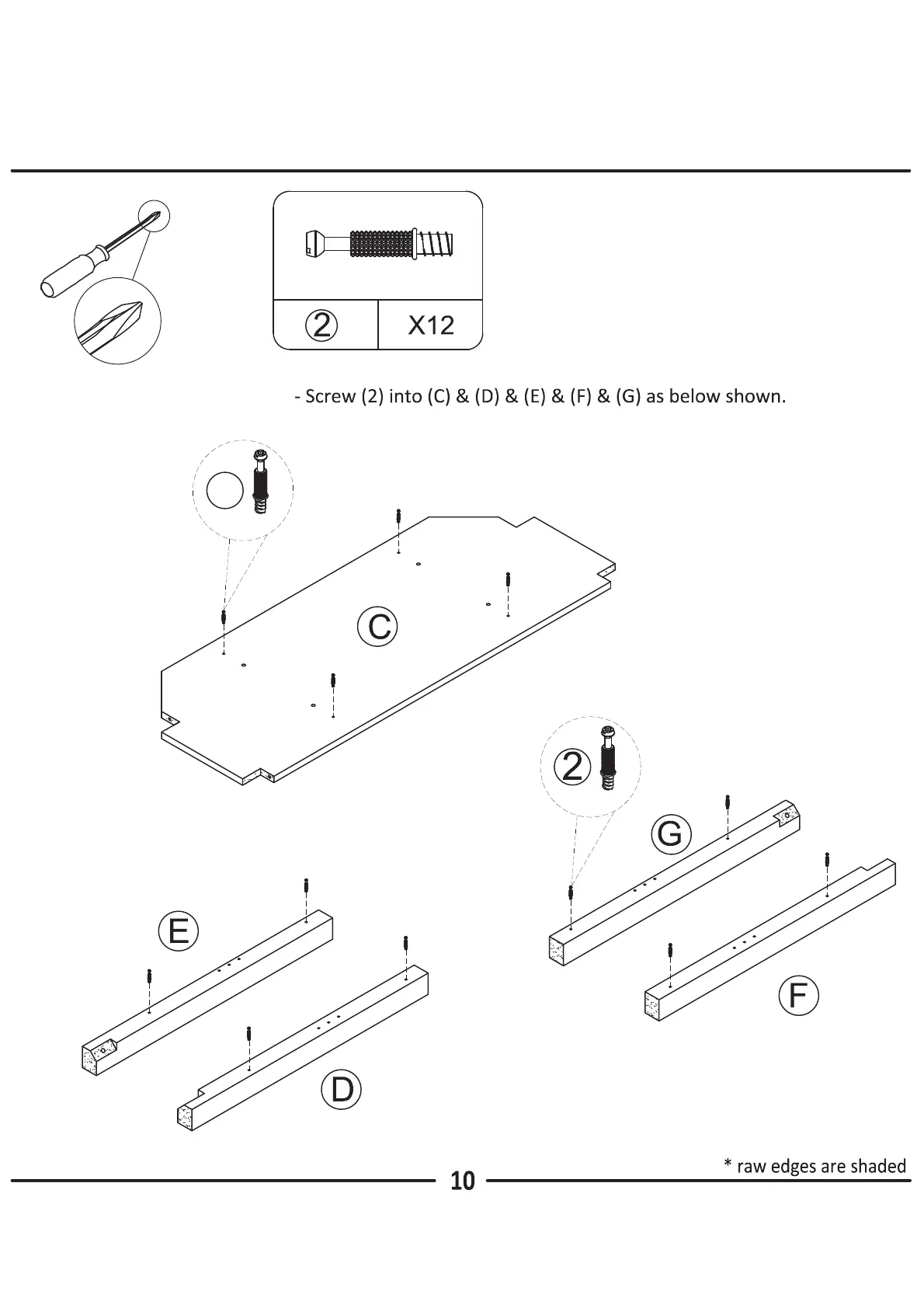 2

X12

- Screw (2) into (C) & (D) & (E) & (F) & (G) as below shown.

C

2

G

E

F

D

* raw edges are shaded

10