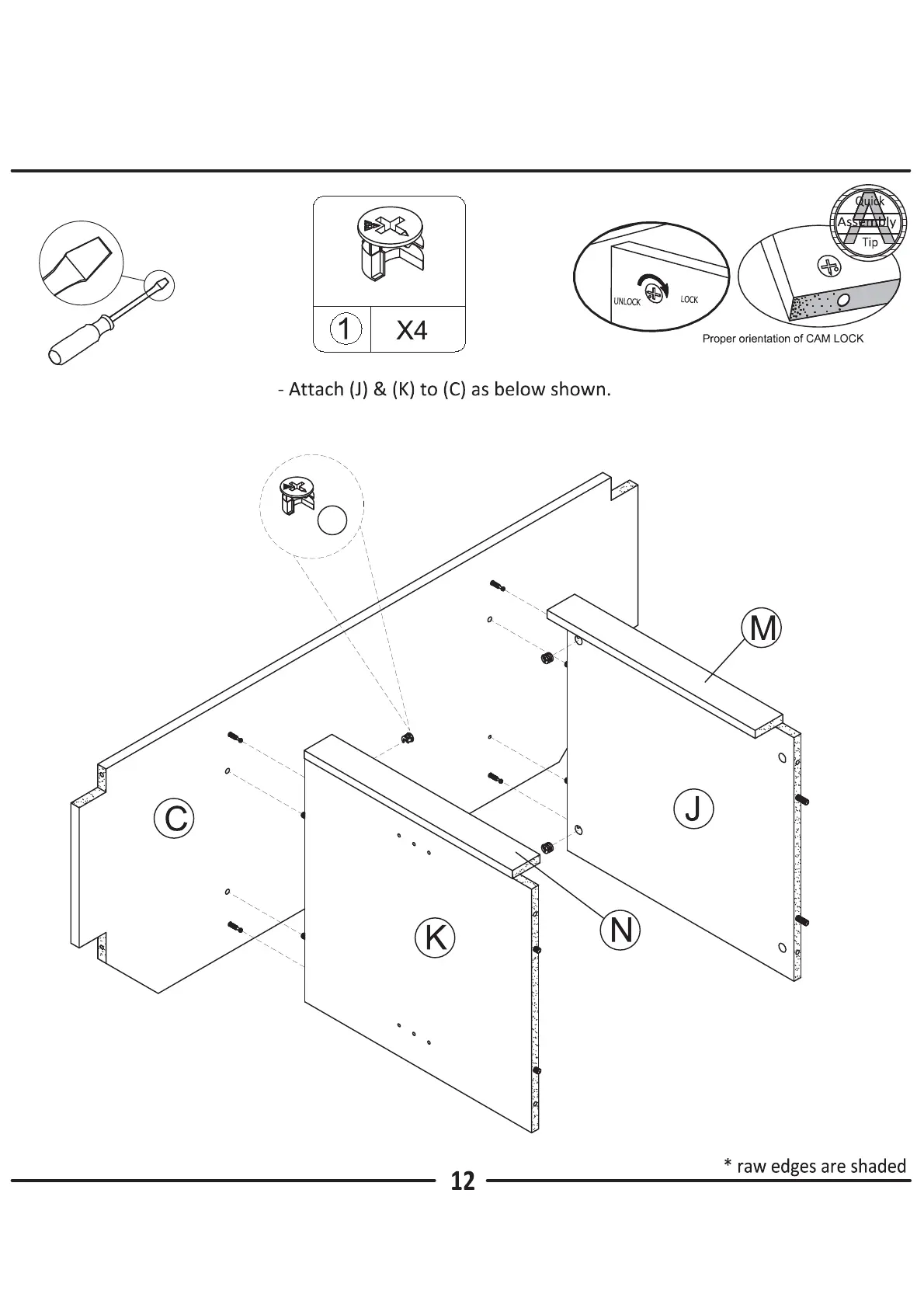 1 X4

Quick Assembly Tip

UNLOCK LOCK

Proper orientation of CAM LOCK

- Attach (J) & (K) to (C) as below shown.

M

C

J

K

N

* raw edges are shaded

12