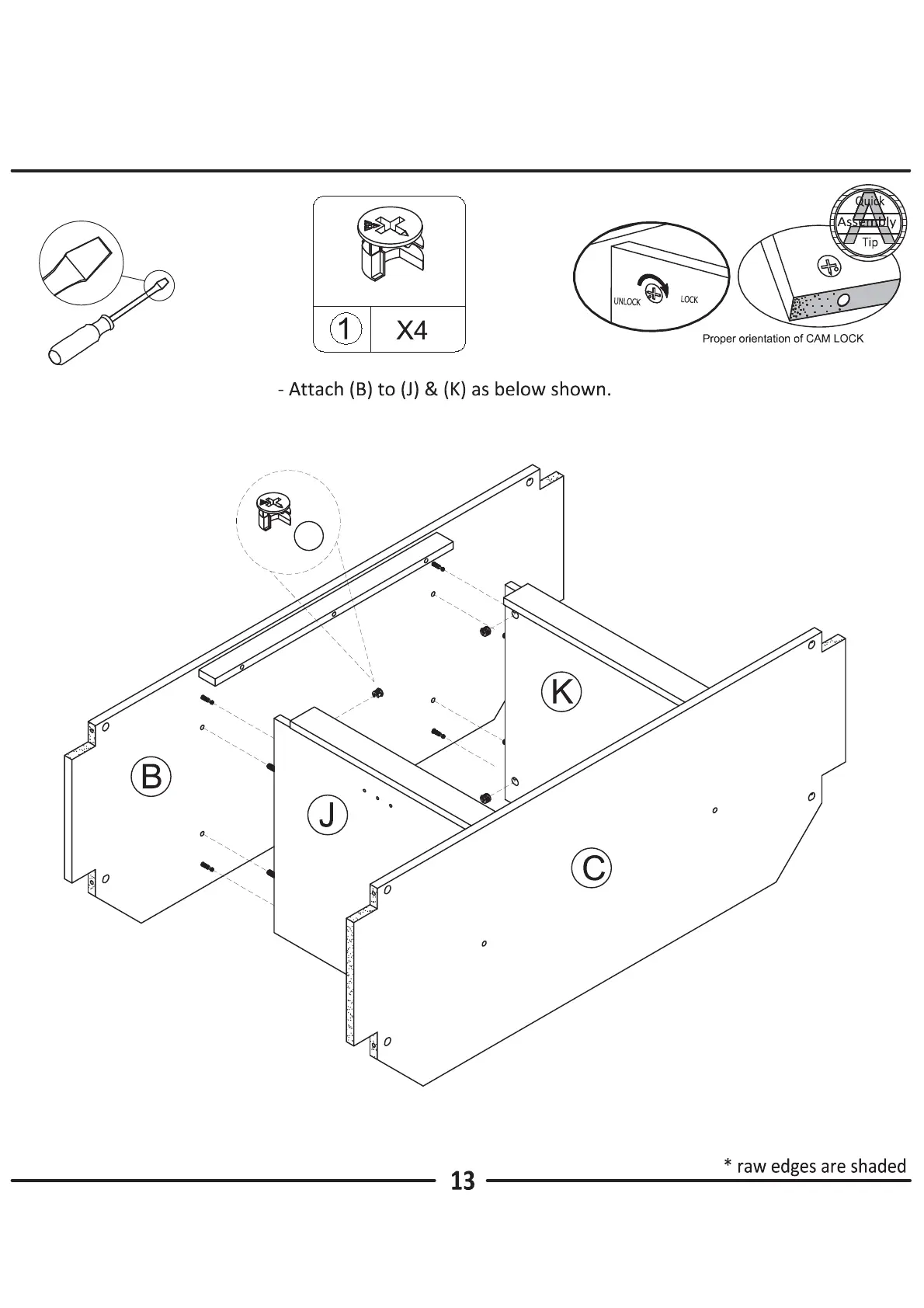 1 X4

Quick Assembly Tip

UNLOCK LOCK

Proper orientation of CAM LOCK

- Attach (B) to (J) & (K) as below shown.

K

B

J

C

* raw edges are shaded

13