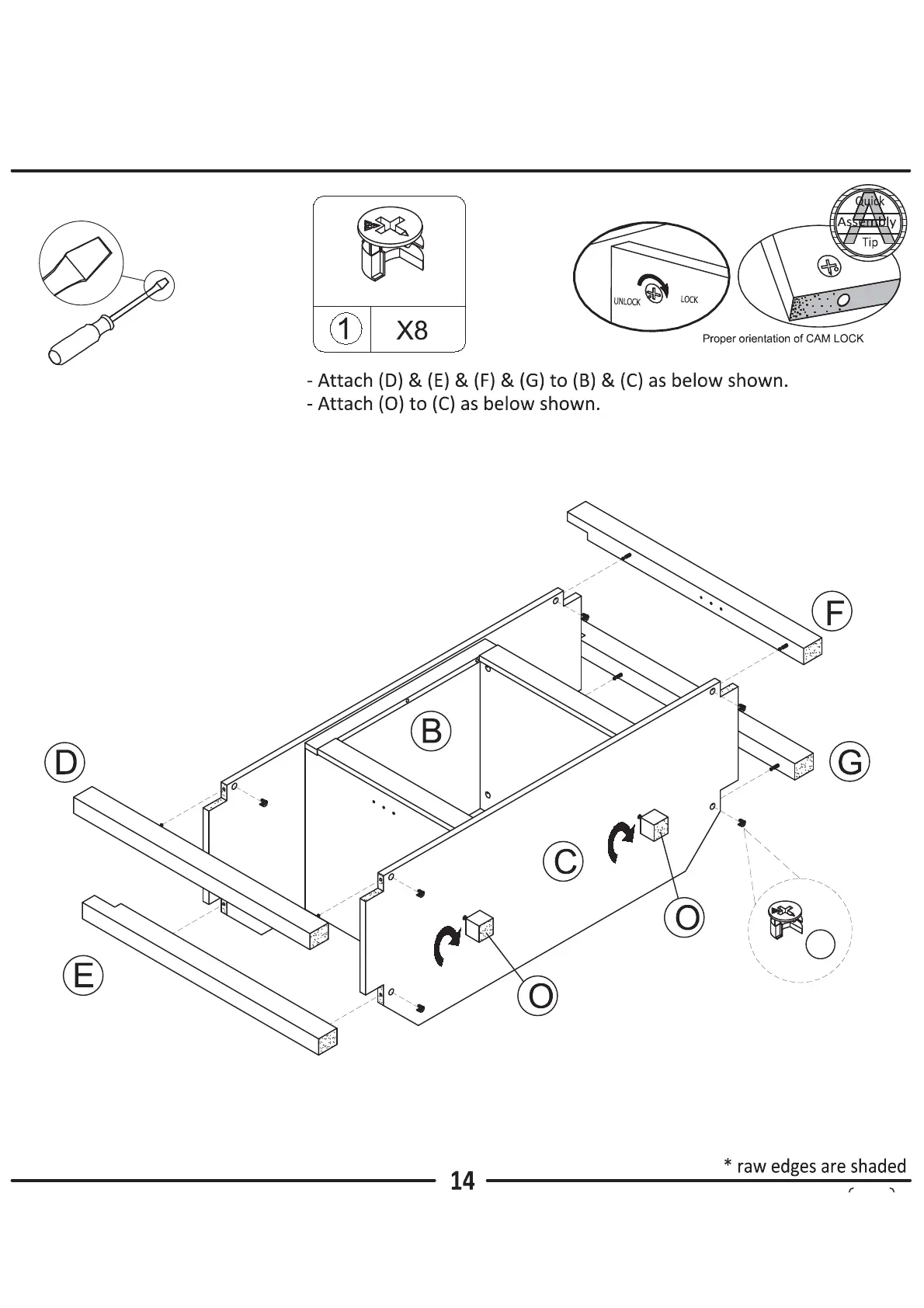 1 X8

Quick Assembly Tip

UNLOCK LOCK

Proper orientation of CAM LOCK

- Attach (D) & (E) & (F) & (G) to (B) & (C) as below shown.
- Attach (O) to (C) as below shown.

F

B

D

G

C

O

O

E

* raw edges are shaded

14