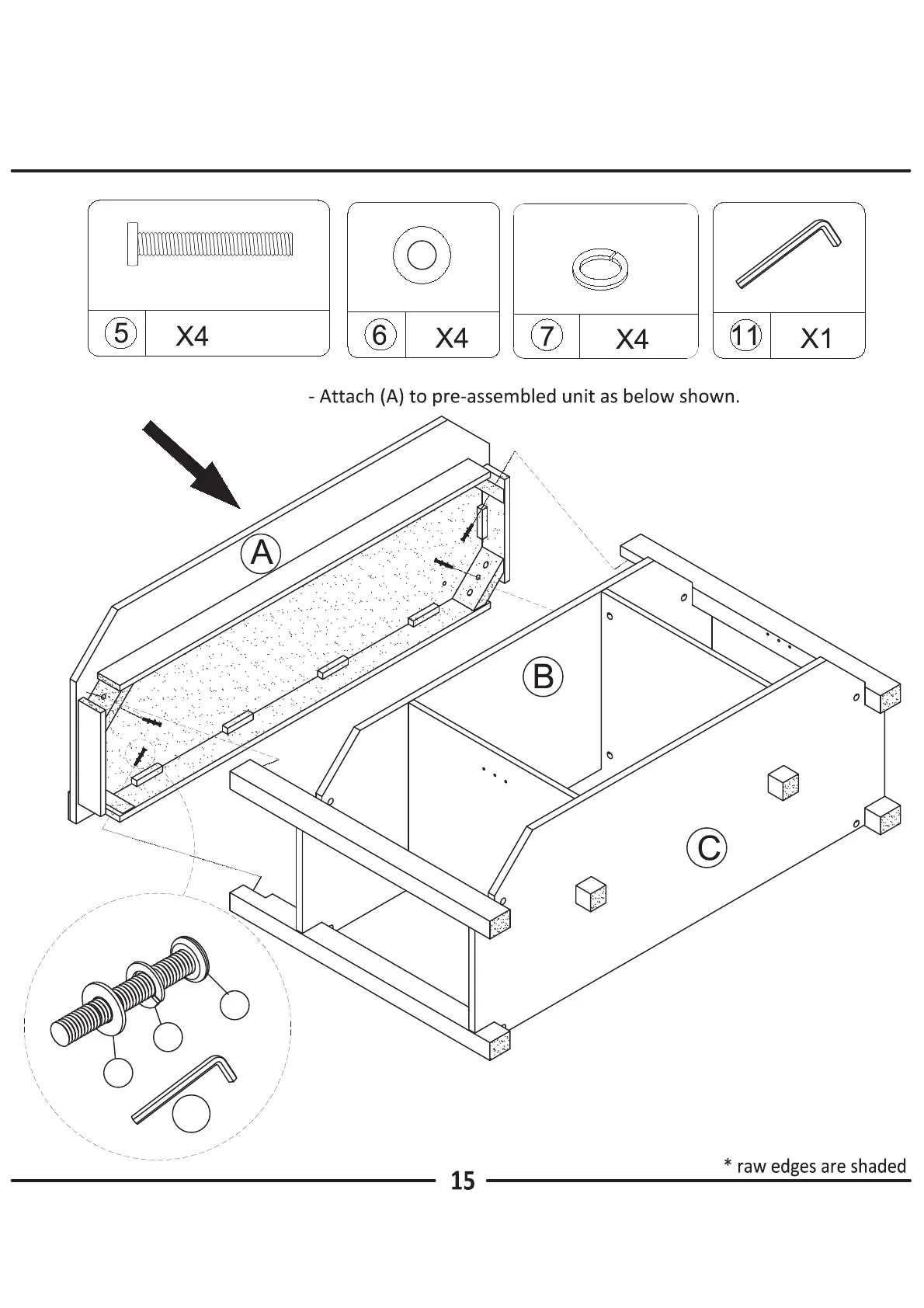 5 X4
6 X4
7 X4
11 X1

- Attach (A) to pre-assembled unit as below shown.

A
B
C

* raw edges are shaded

15