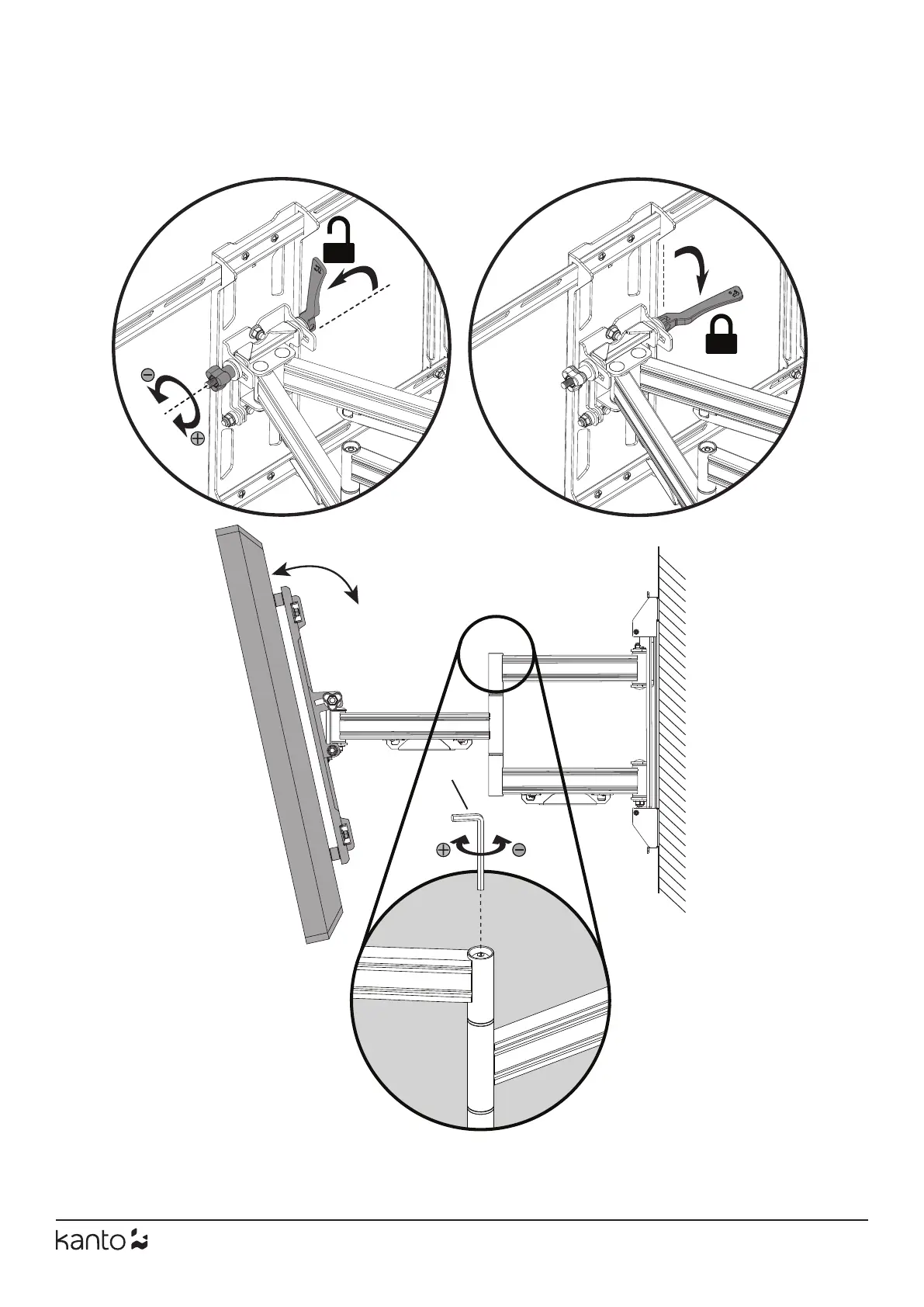 kanto