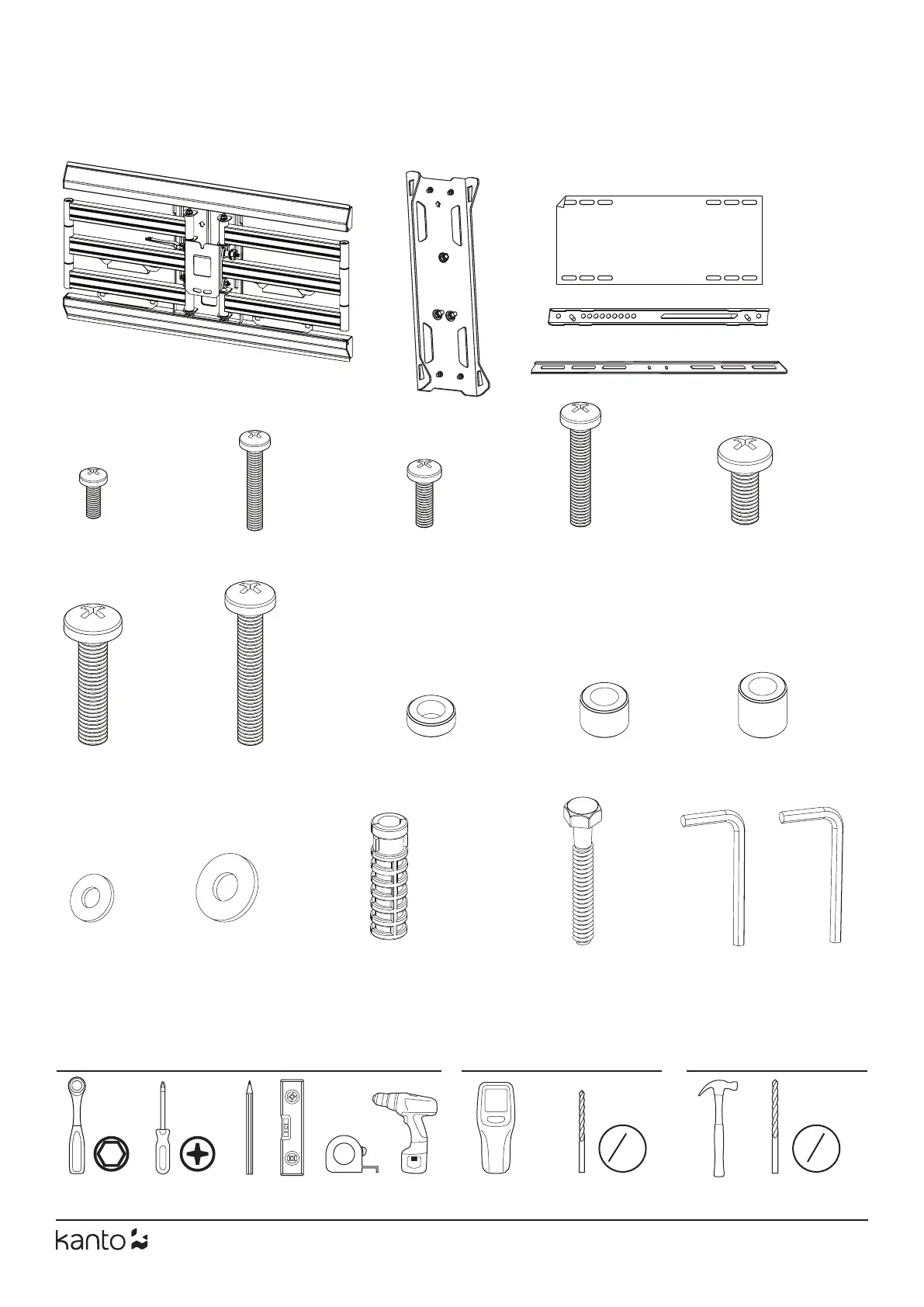 kanto