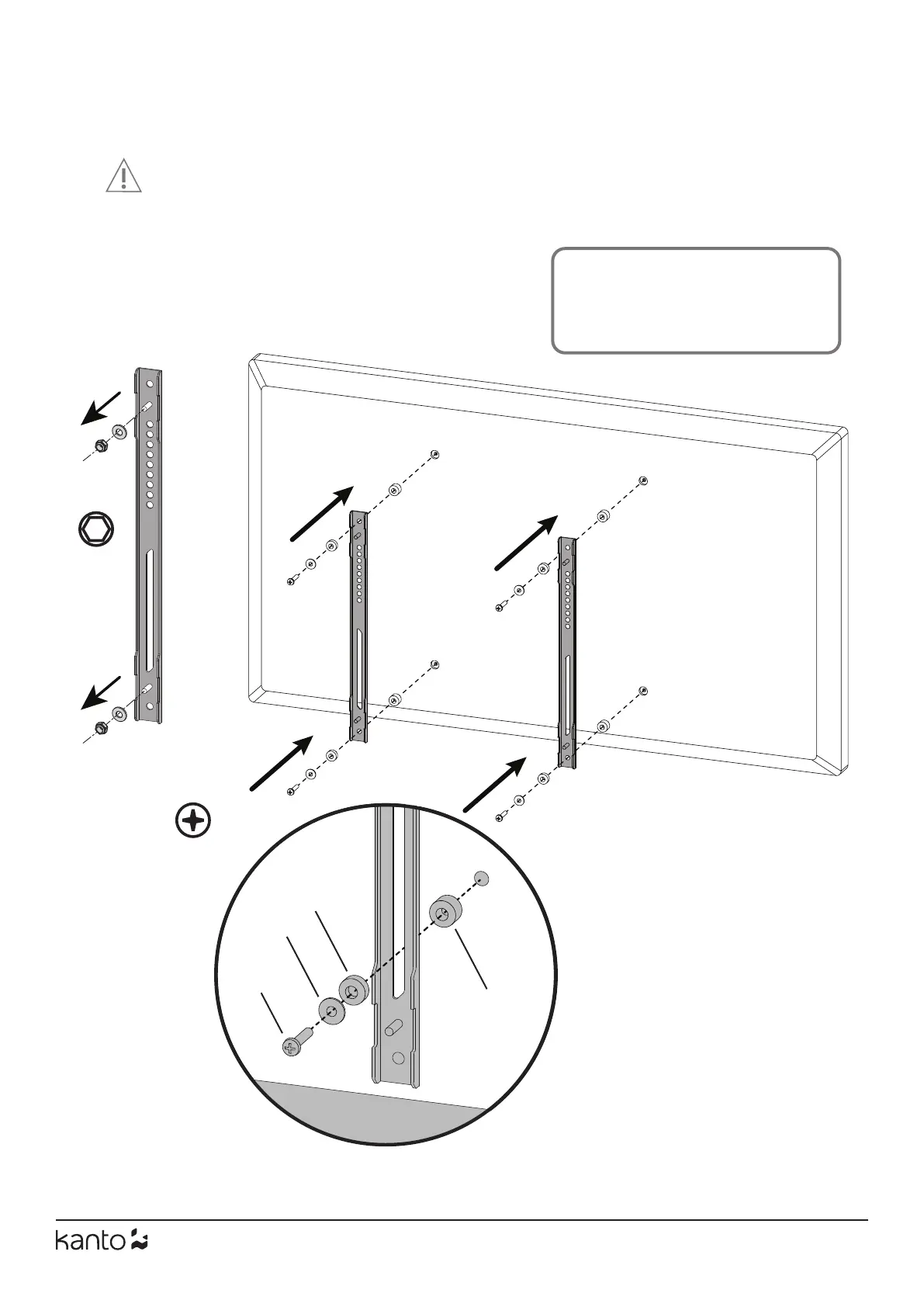 kanto