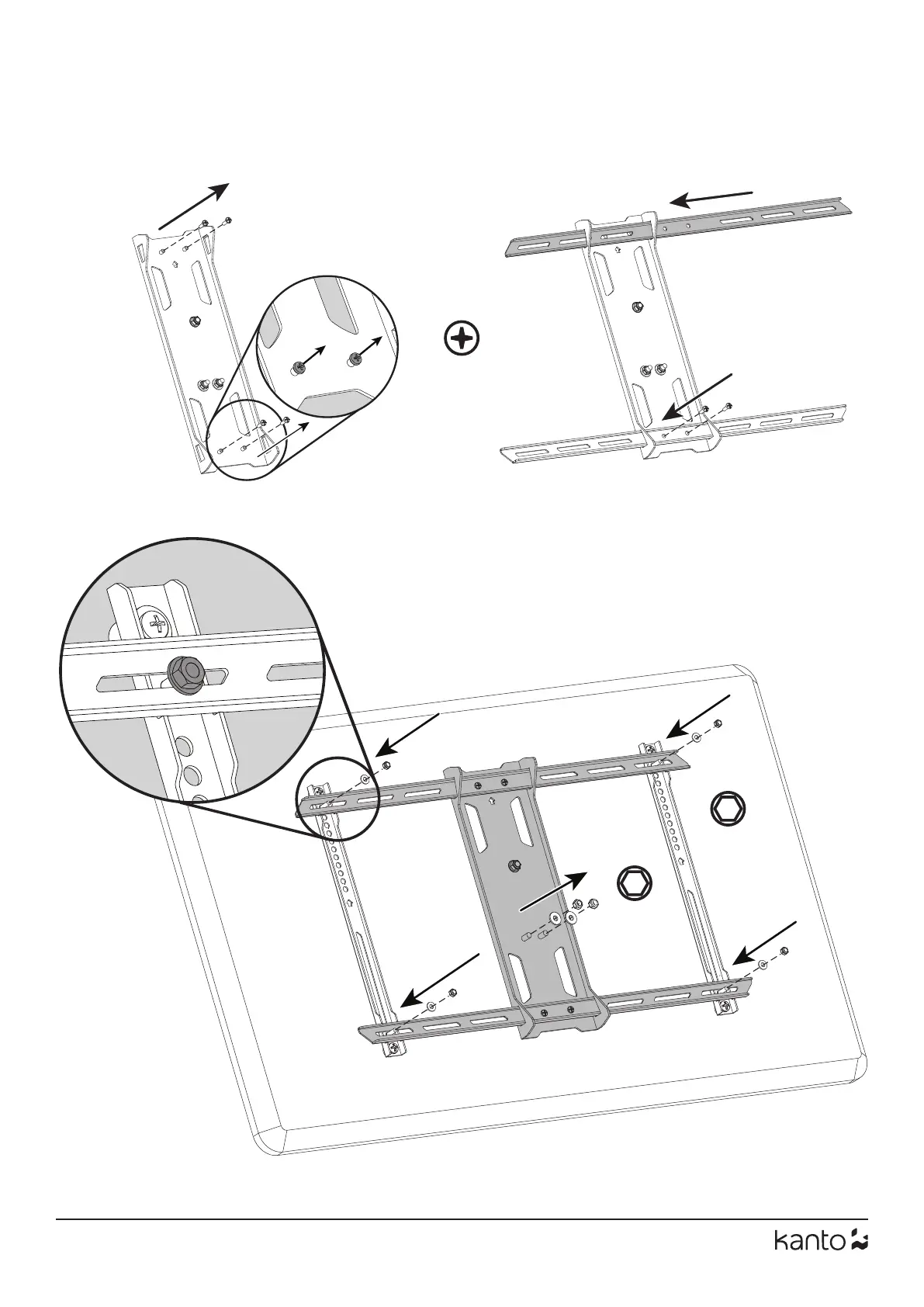 kanto