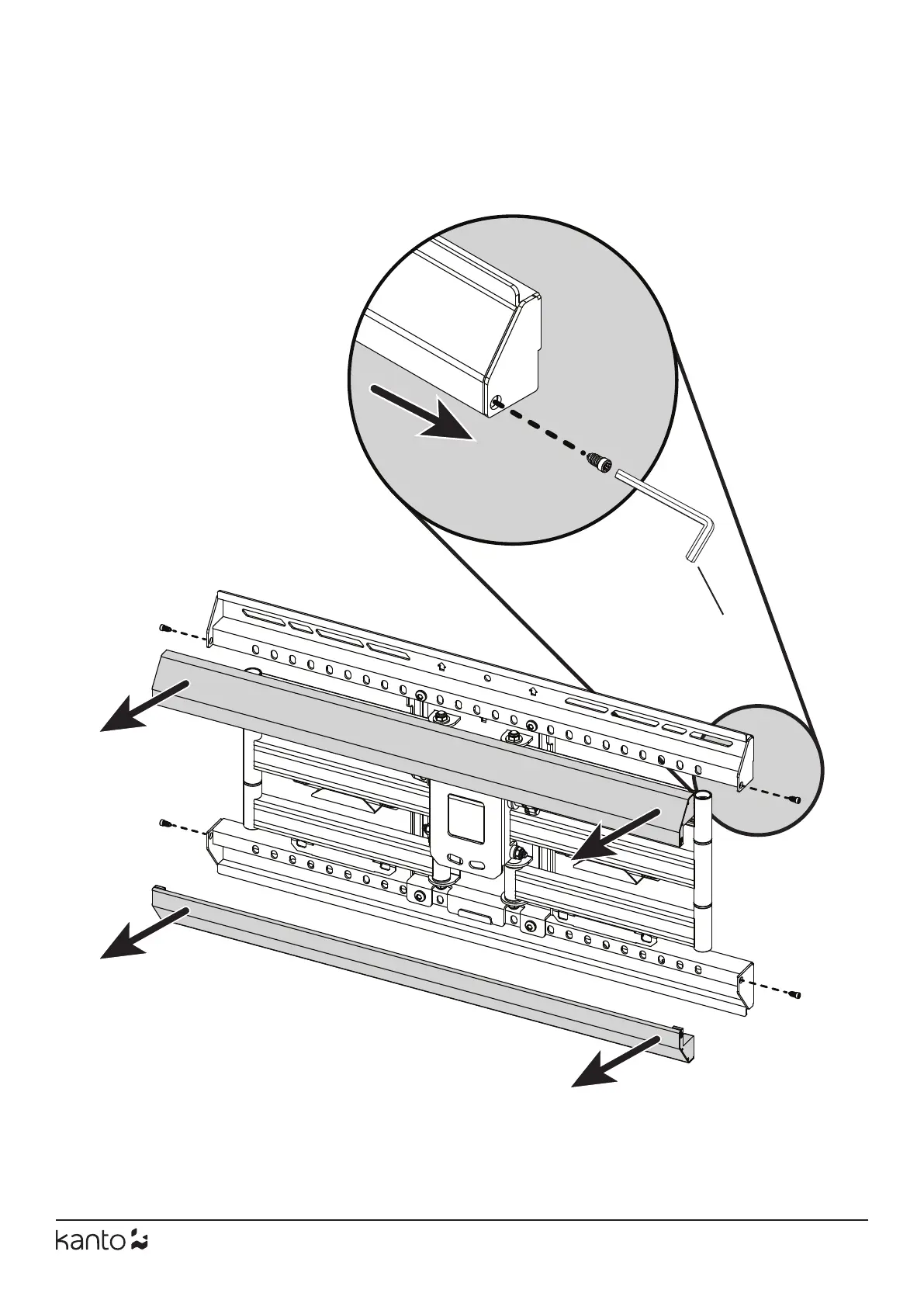 kanto