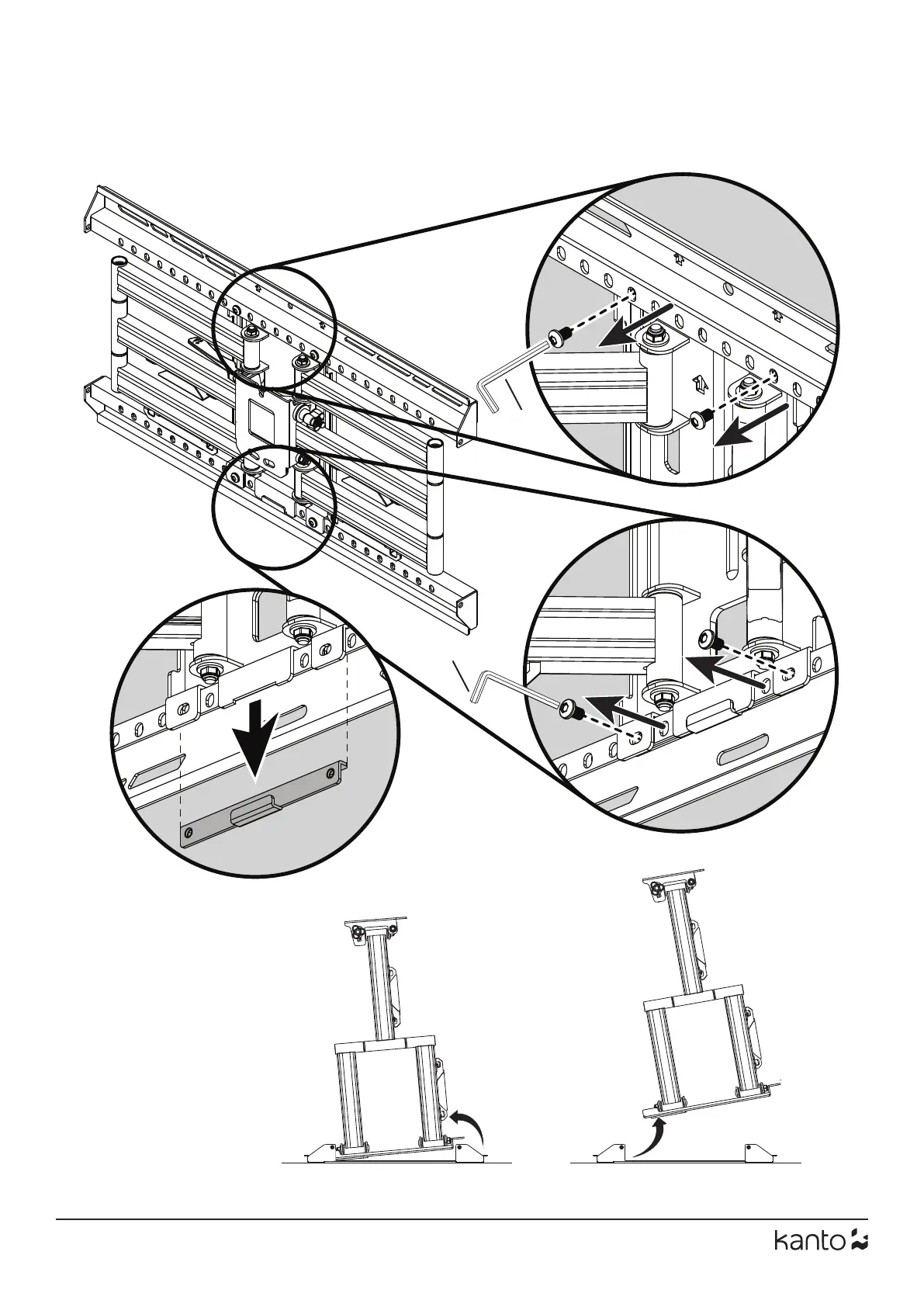 kanto