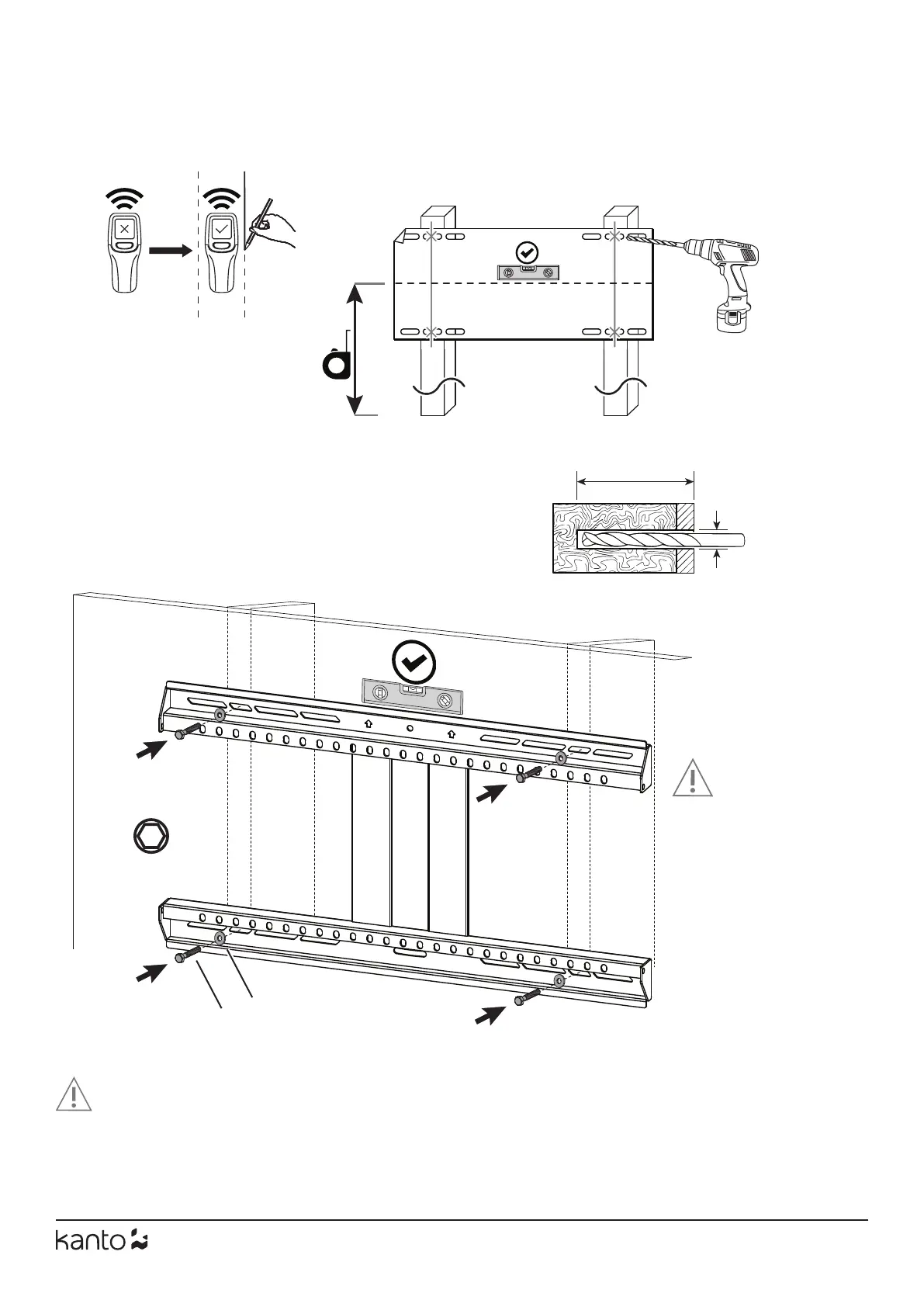 kanto