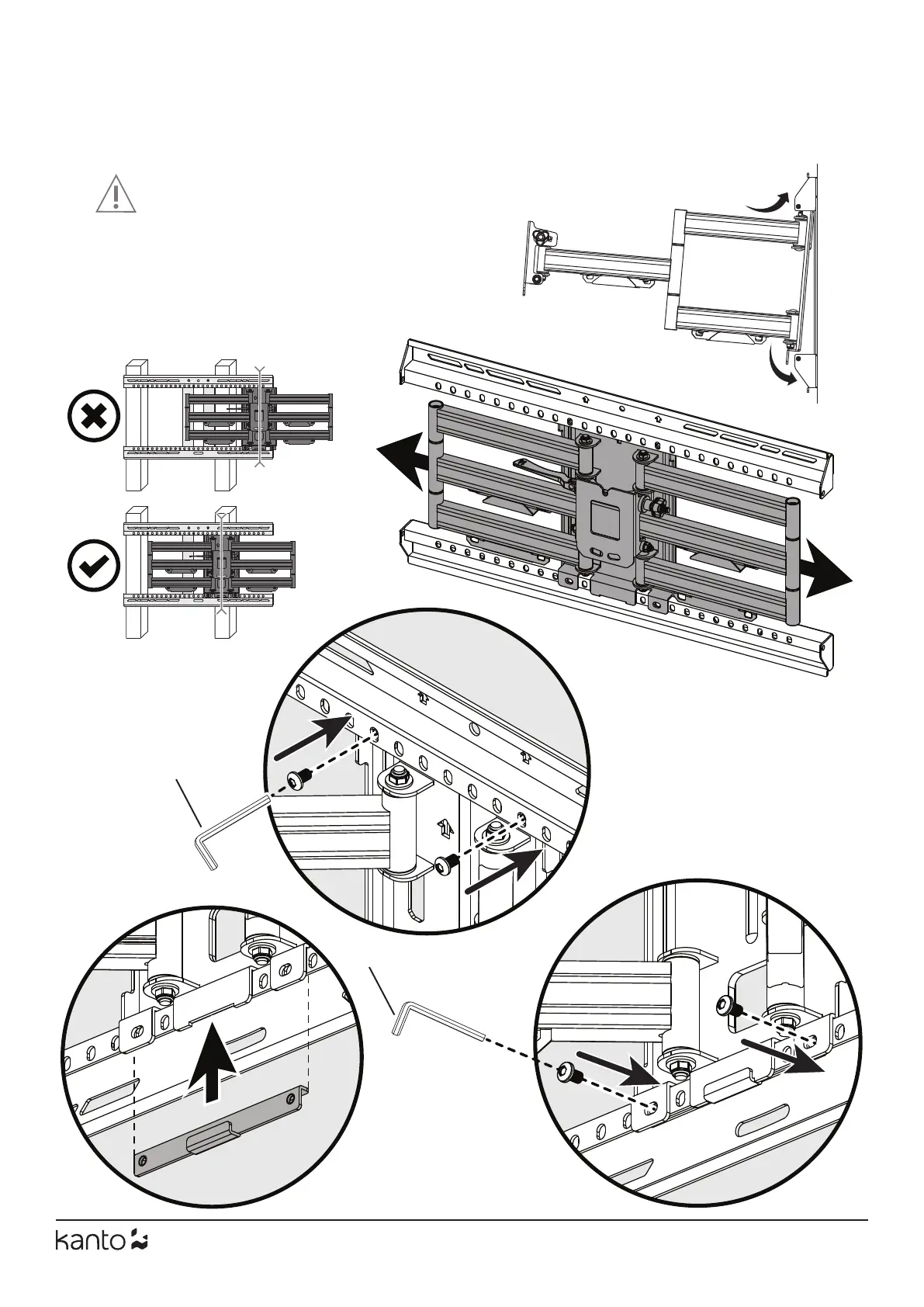 kanto